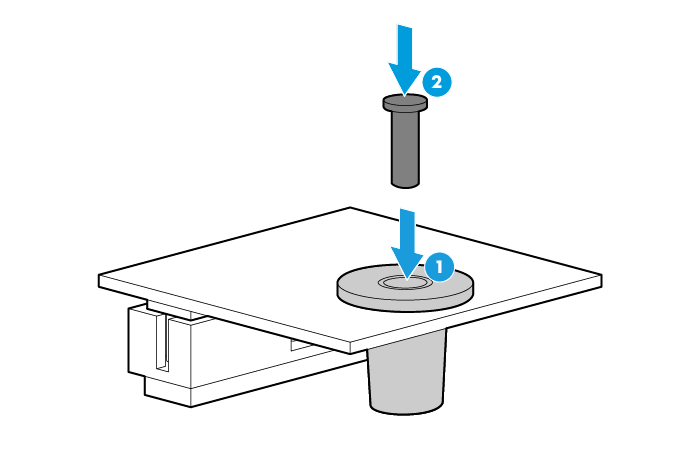 2

1