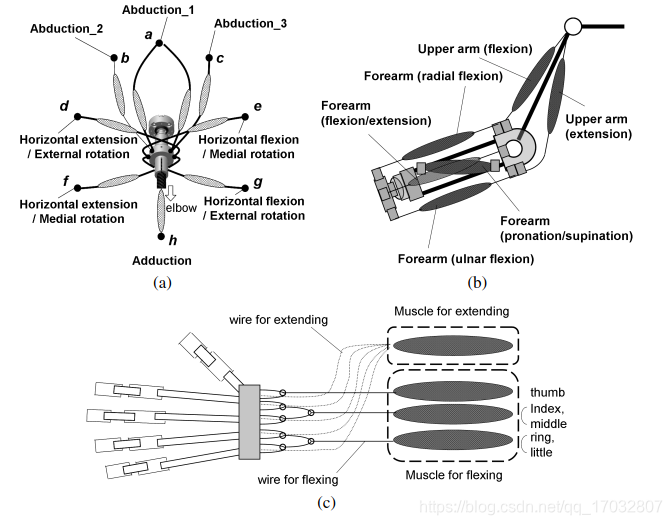 Abduction_1
Abduction_2
Abduction_3
a
b
c
d
e
Horizontal extension / External rotation
Horizontal flexion / Medial rotation
f
g
Horizontal extension / Medial rotation
Horizontal flexion / External rotation
elbow
h
Adduction
(a)

Upper arm (flexion)
Forearm (radial flexion)
Forearm (flexion/extension)
Upper arm (extension)
Forearm (pronation/supination)
Forearm (ulnar flexion)
(b)

wire for extending
Muscle for extending
thumb
Index, middle
ring, little
wire for flexing
Muscle for flexing
(c)

https://blog.csdn.net/qq_17032807