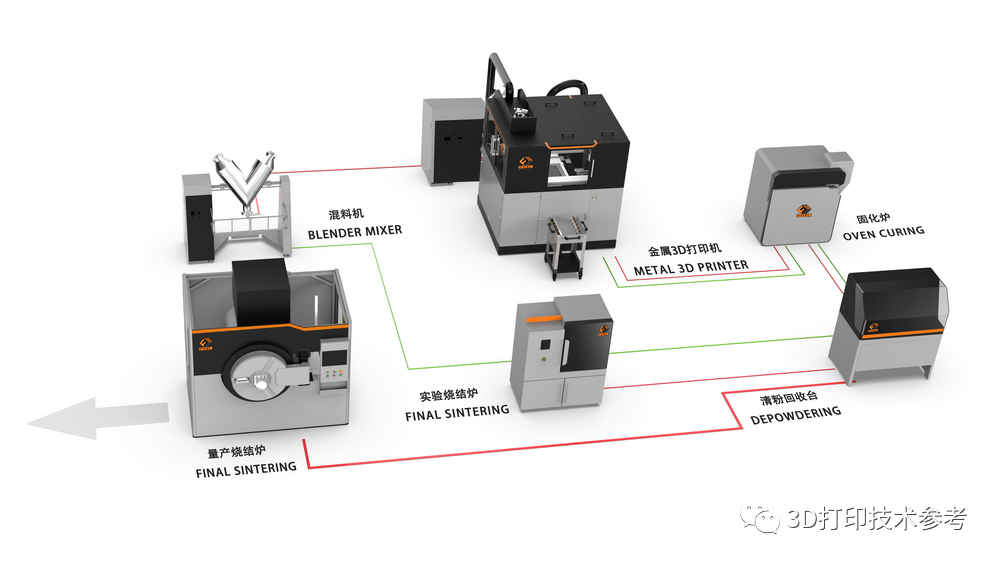 混料机
BLENDER MIXER

金属3D打印机
METAL 3D PRINTER

固化炉
OVEN CURING

实验烧结炉
FINAL SINTERING

清粉回收台
DEPOWDERING

量产烧结炉
FINAL SINTERING

3D打印技术参考