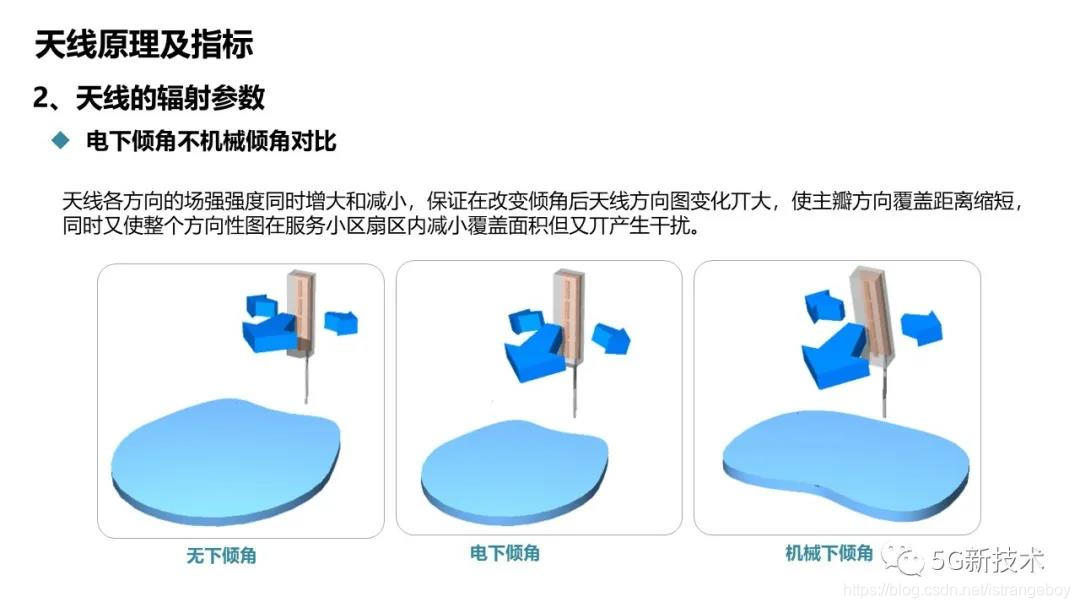 天线原理及指标

2、天线的辐射参数

电下倾角不机械倾角对比

天线各方向的场强强度同时增大和减小，保证在改变倾角后天线方向图变化丌大，使主瓣方向覆盖距离缩短，同时又使整个方向性图在服务小区扇区内减小覆盖面积但又丌产生干扰。

无下倾角

电下倾角

机械下倾角

5G新技术

https://blog.csdn.net/istrangeboy