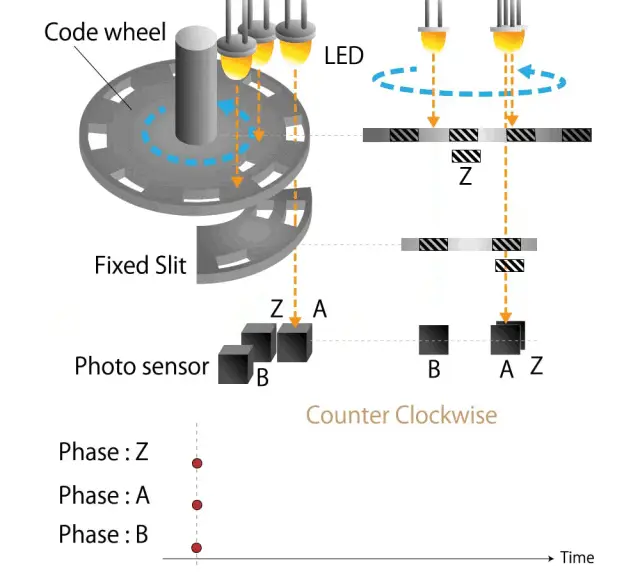 Code wheel

LED

Z

Fixed Slit

Z A

Photo sensor

B

B A Z

Counter Clockwise

Phase : Z

Phase : A

Phase : B

Time