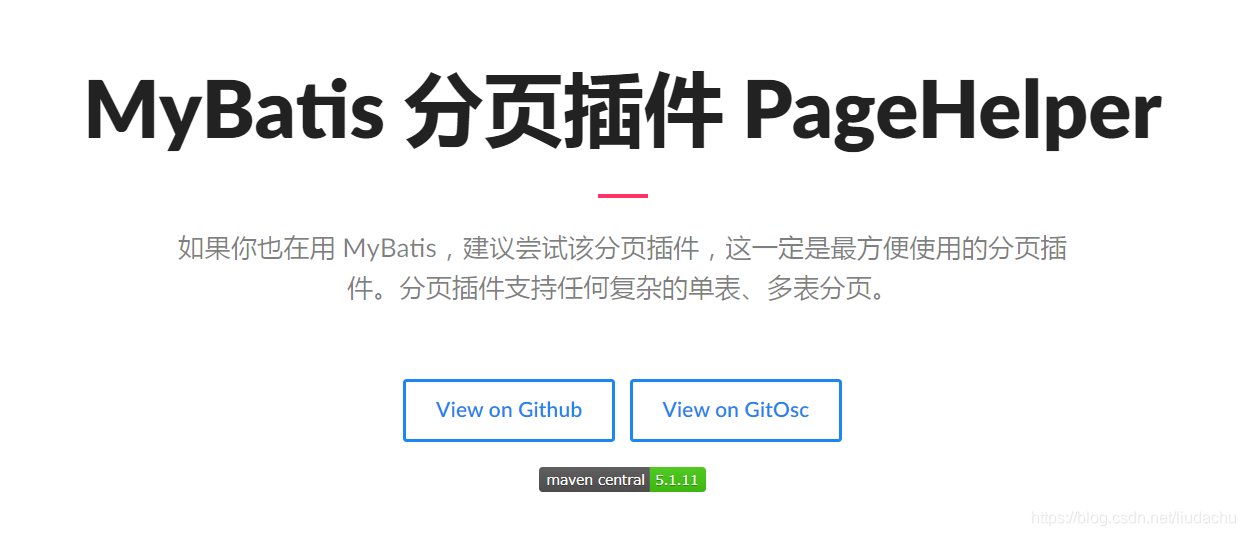 MyBatis 分页插件 PageHelper

如果你也在用 MyBatis，建议尝试该分页插件，这一定是最方便使用的分页插件。分页插件支持任何复杂的单表、多表分页。

View on Github

View on GitOsc

maven central 5.1.11

https://blog.csdn.net/liudachu