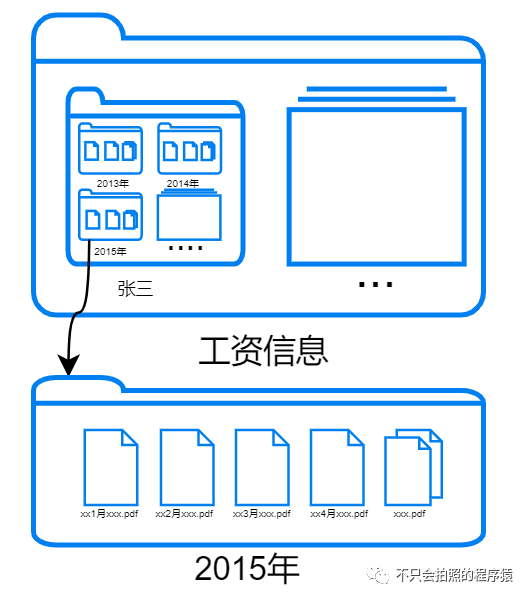 2013年
2014年
2015年
....
张三
...
工资信息
xx1月xxx.pdf
xx2月xxx.pdf
xx3月xxx.pdf
xx4月xxx.pdf
xxx.pdf
2015年
不只会拍照的程序猿