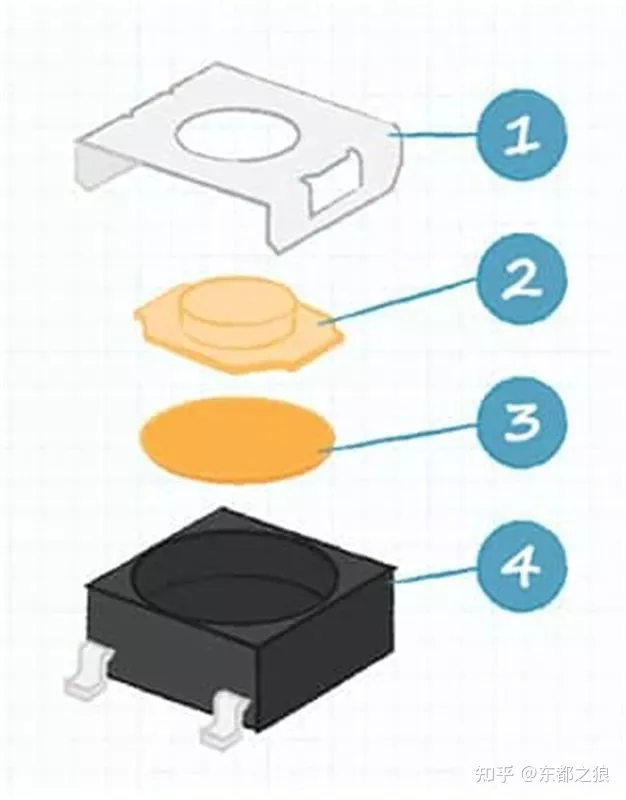 1
2
3
4
知乎 @东都之狼