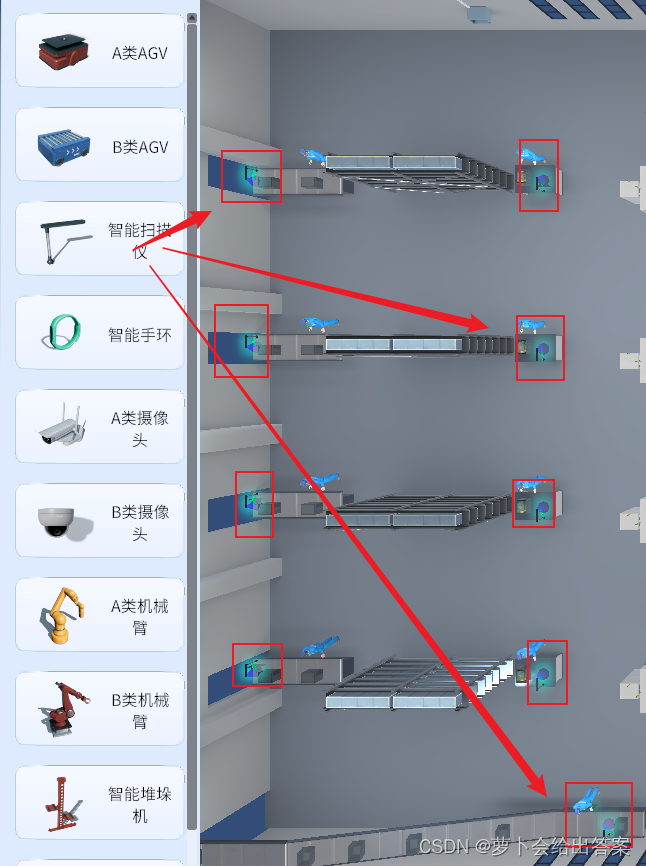 A类AGV

B类AGV

智能扫描仪

智能手环

A类摄像头

B类摄像头

A类机械臂

B类机械臂

智能堆垛机

CSDN @萝卜会给出答案