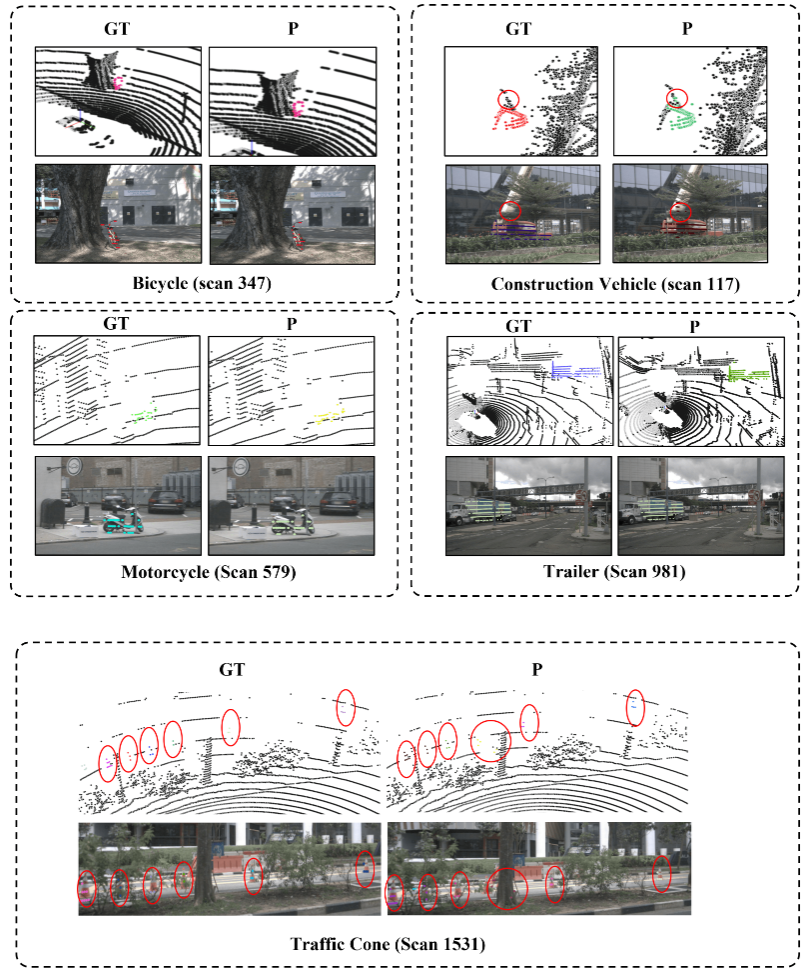 GT

P

Bicycle (scan 347)

GT

P

Construction Vehicle (scan 117)

GT

P

Motorcycle (Scan 579)

GT

P

Trailer (Scan 981)

GT

P

Traffic Cone (Scan 1531)