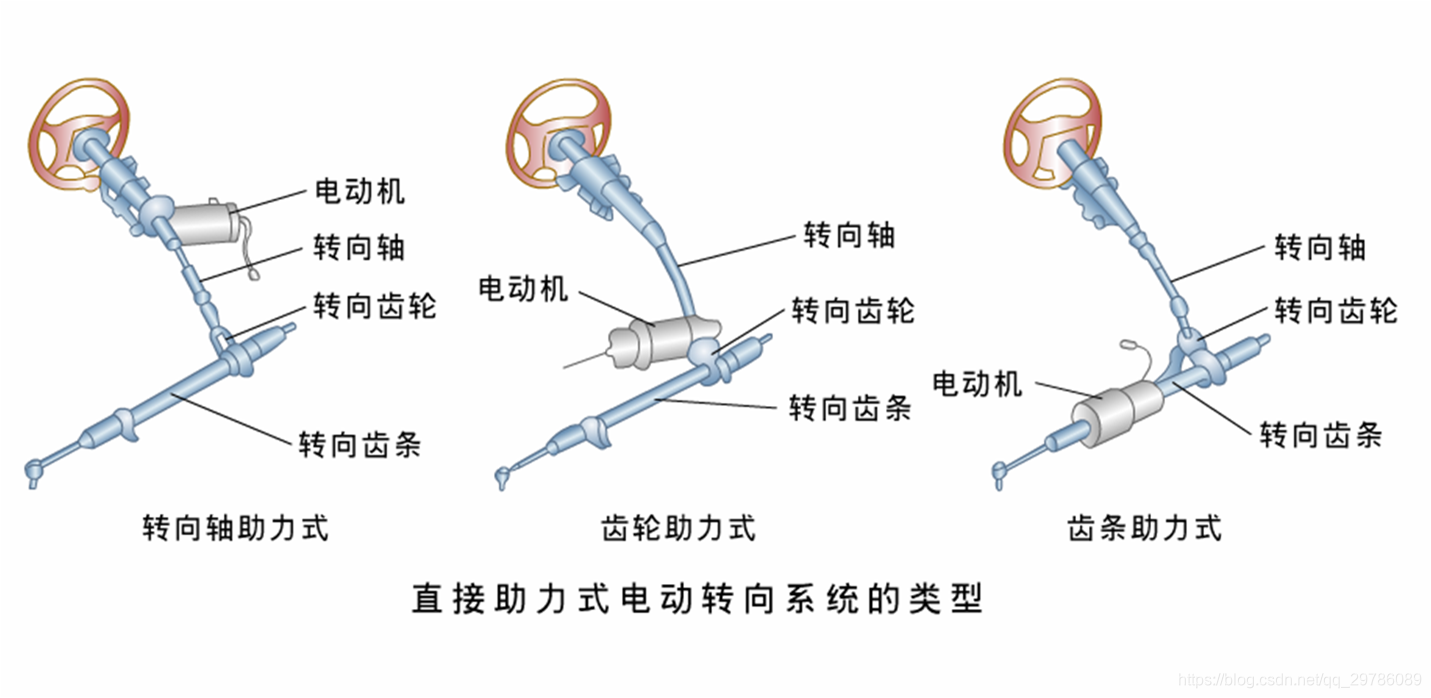 电动机
转向轴
转向齿轮
转向齿条
转向轴助力式

转向轴
电动机
转向齿轮
转向齿条
齿轮助力式

转向轴
转向齿轮
电动机
转向齿条
齿条助力式

直接助力式电动转向系统的类型

https://blog.csdn.net/qq_29786089