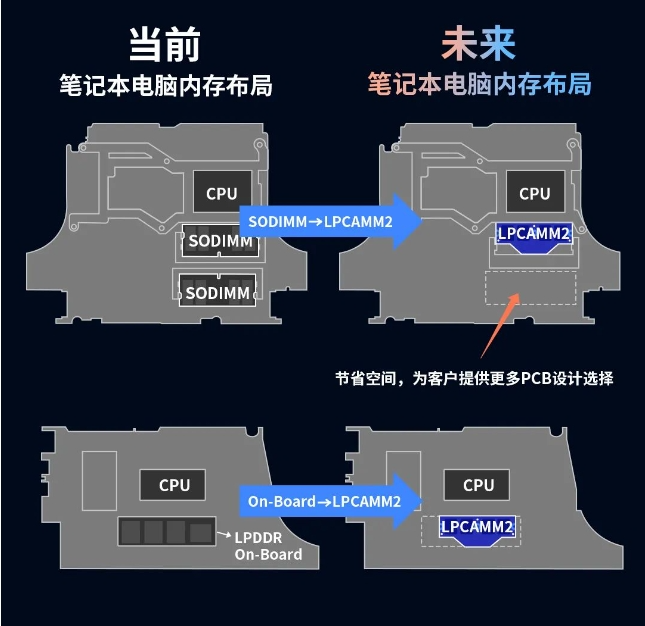 当前
笔记本电脑内存布局

未来
笔记本电脑内存布局

CPU
SODIMM
SODIMM

SODIMM→LPCAMM2

CPU
LPCAMM2

节省空间，为客户提供更多PCB设计选择

CPU
LPDDR
On-Board

On-Board→LPCAMM2

CPU
LPCAMM2