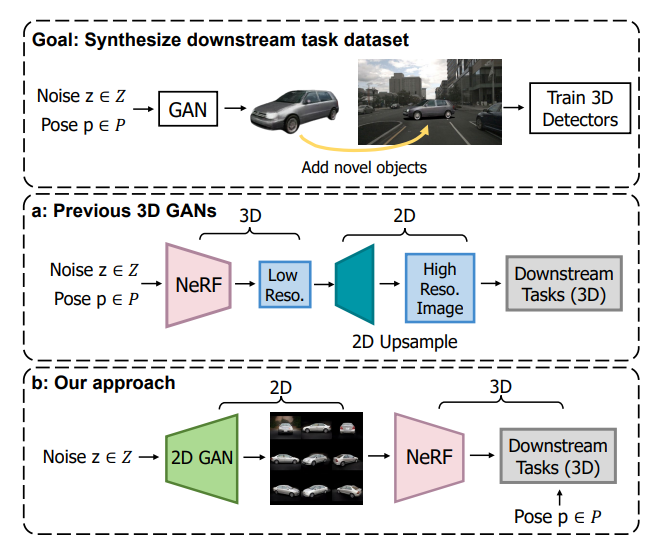 Goal: Synthesize downstream task dataset

Noise z $\in Z$
Pose p $\in P$

GAN

Add novel objects

Train 3D Detectors

a: Previous 3D GANs

3D

2D

Noise z $\in Z$
Pose p $\in P$

NeRF

Low Reso.

High Reso. Image

Downstream Tasks (3D)

2D Upsample

b: Our approach

2D

3D

Noise z $\in Z$

2D GAN

NeRF

Downstream Tasks (3D)

Pose p $\in P$