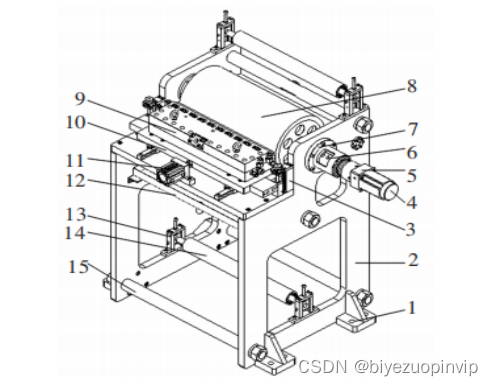 9
10
11
12
13
14
15
8
7
6
5
4
3
2
1
CSDN @biyezuopinvip