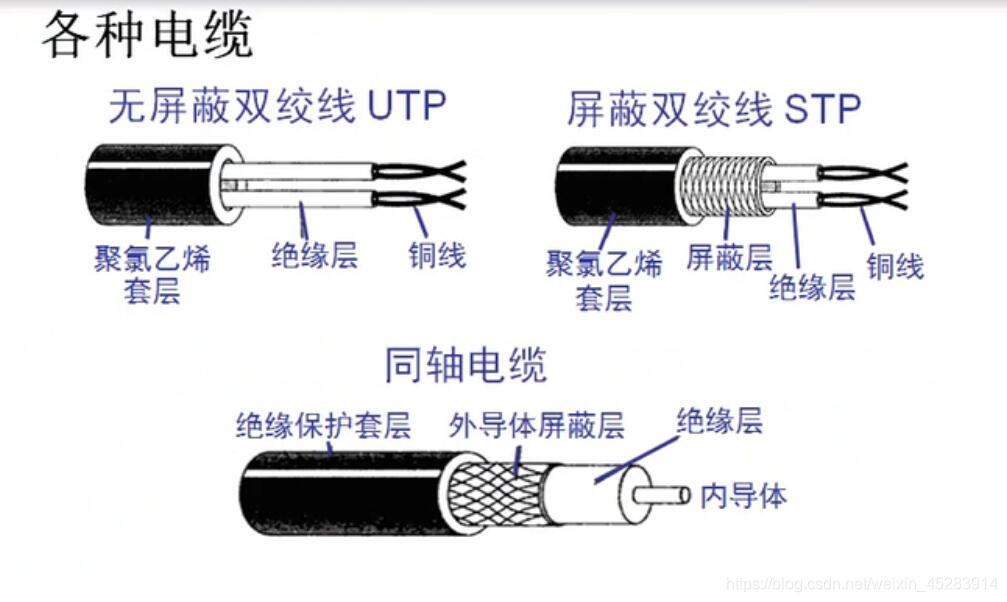 各种电缆

无屏蔽双绞线 UTP

聚氯乙烯套层

绝缘层

铜线

屏蔽双绞线 STP

聚氯乙烯套层

屏蔽层

绝缘层

铜线

同轴电缆

绝缘保护套层

外导体屏蔽层

绝缘层

内导体

https://blog.csdn.net/weixin_45283914