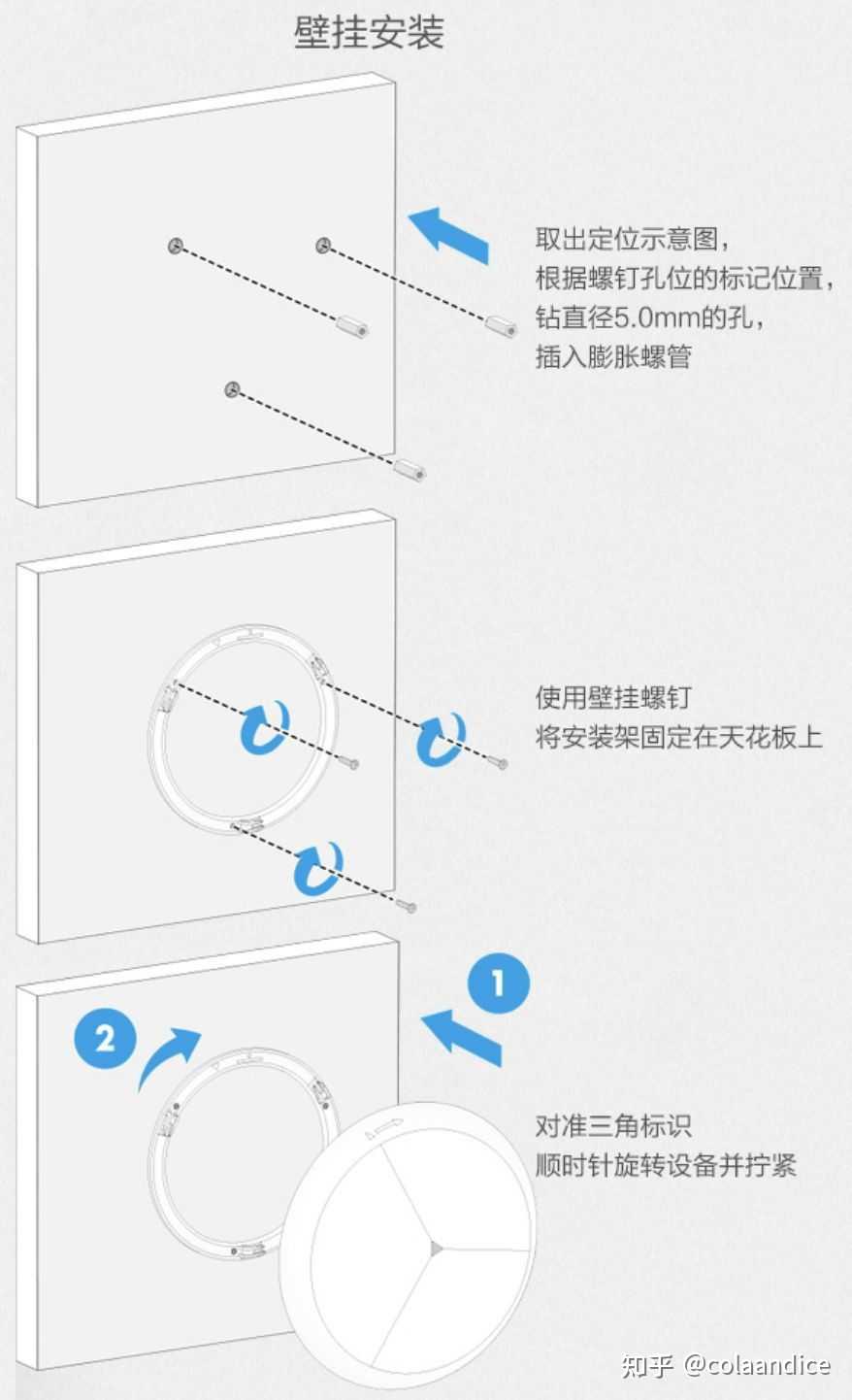 壁挂安装

取出定位示意图，
根据螺钉孔位的标记位置，
钻直径5.0mm的孔，
插入膨胀螺管

使用壁挂螺钉
将安装架固定在天花板上

1

2

对准三角标识
顺时针旋转设备并拧紧

知乎 @colaandice