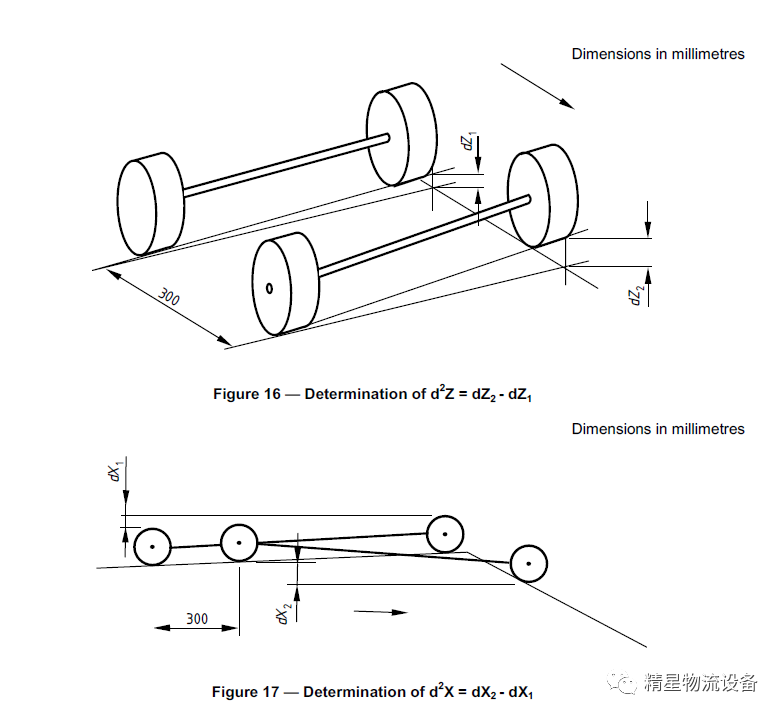 Dimensions in millimetres

$dZ_1$

$dZ_2$

300

Figure 16 — Determination of $d^2Z = dZ_2 - dZ_1$

Dimensions in millimetres

$dX_1$

$dX_2$

300

Figure 17 — Determination of $d^2X = dX_2 - dX_1$

精星物流设备