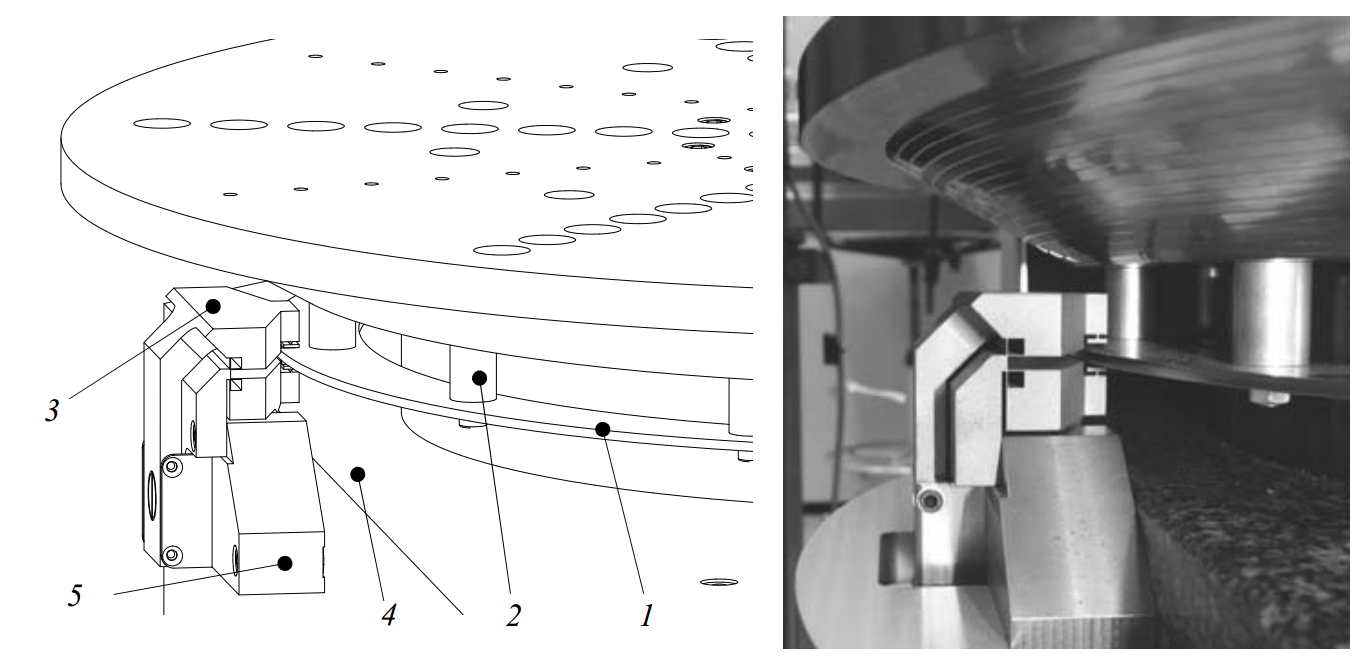 3
5
4
2
1