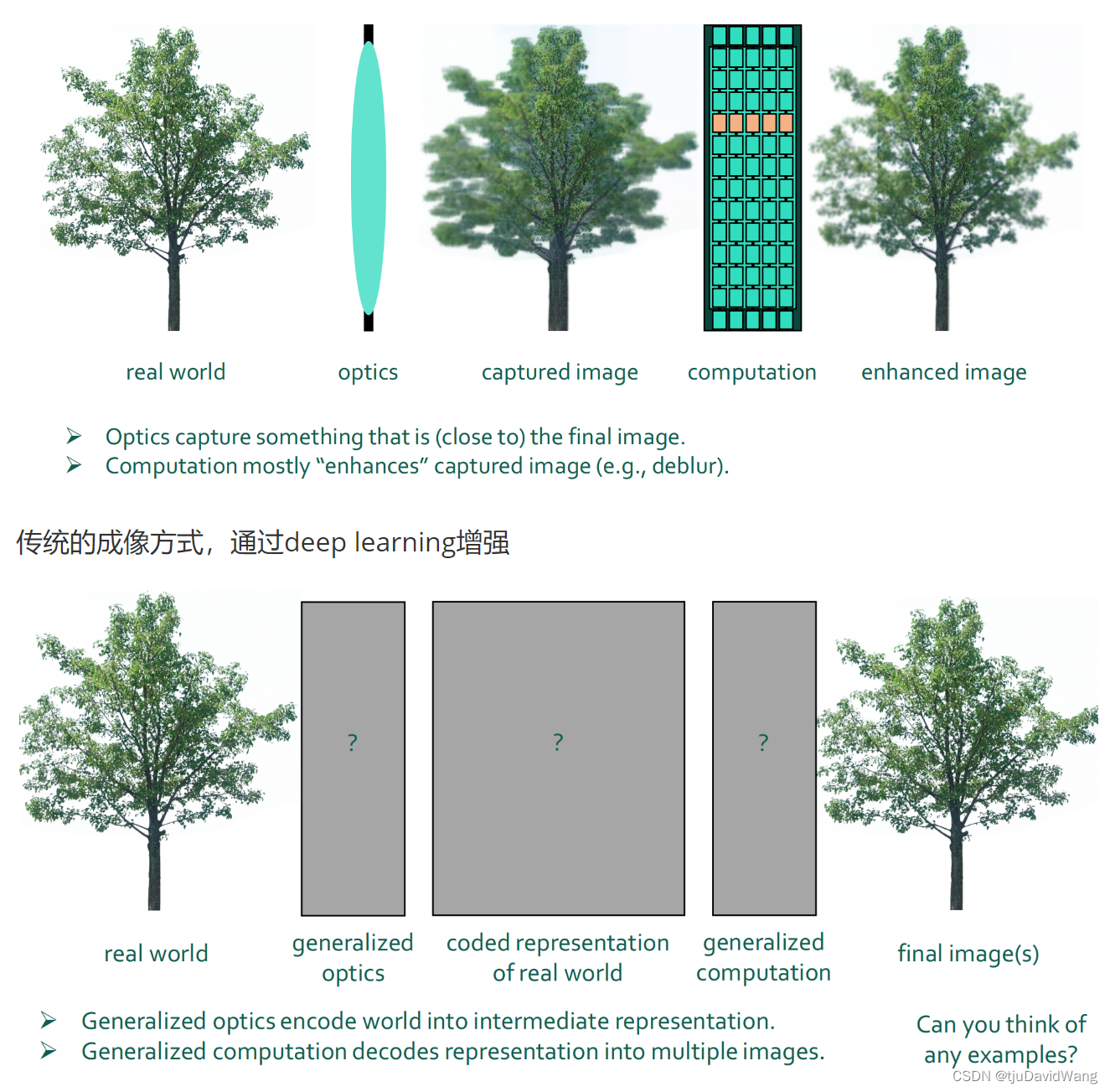 real world

optics

captured image

computation

enhanced image

➢ Optics capture something that is (close to) the final image.
➢ Computation mostly “enhances” captured image (e.g., deblur).

传统的成像方式，通过deep learning增强

?

?

?

real world

generalized optics

coded representation of real world

generalized computation

final image(s)

➢ Generalized optics encode world into intermediate representation.
➢ Generalized computation decodes representation into multiple images.

Can you think of any examples?

CSDN @tjuDavidWang