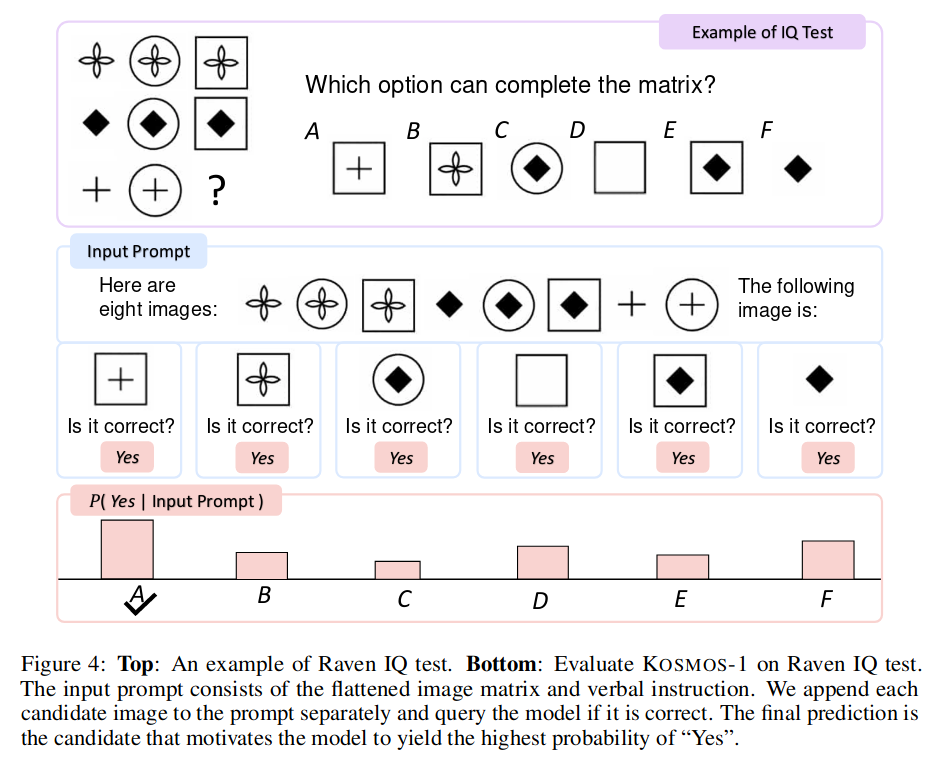 Example of IQ Test

?

Which option can complete the matrix?

A B C D E F

Input Prompt

Here are eight images:

The following image is:

Is it correct?
Yes

Is it correct?
Yes

Is it correct?
Yes

Is it correct?
Yes

Is it correct?
Yes

Is it correct?
Yes

P( Yes | Input Prompt )

A B C D E F

Figure 4: **Top**: An example of Raven IQ test. **Bottom**: Evaluate KOSMOS-1 on Raven IQ test. The input prompt consists of the flattened image matrix and verbal instruction. We append each candidate image to the prompt separately and query the model if it is correct. The final prediction is the candidate that motivates the model to yield the highest probability of "Yes".