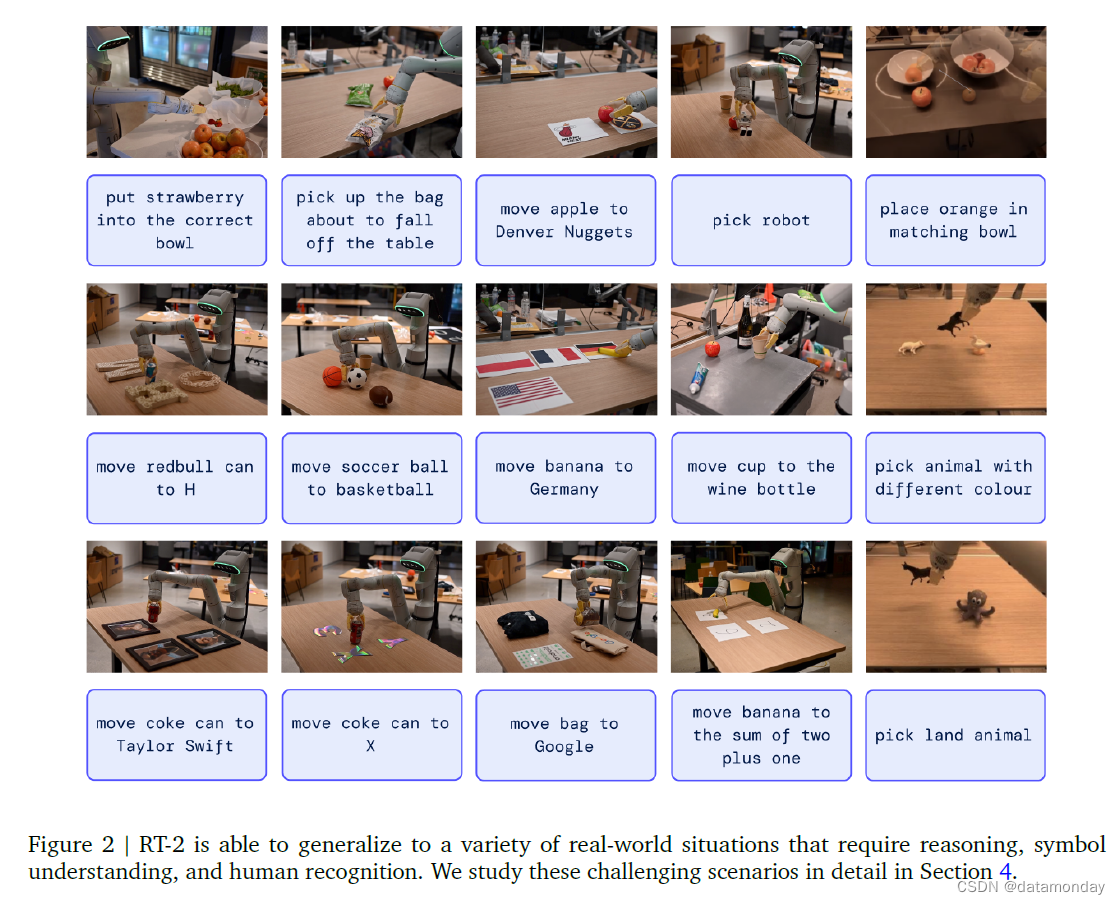 put strawberry into the correct bowl

pick up the bag about to fall off the table

move apple to Denver Nuggets

pick robot

place orange in matching bowl

move redbull can to H

move soccer ball to basketball

move banana to Germany

move cup to the wine bottle

pick animal with different colour

move coke can to Taylor Swift

move coke can to X

move bag to Google

move banana to the sum of two plus one

pick land animal

Figure 2 | RT-2 is able to generalize to a variety of real-world situations that require reasoning, symbol understanding, and human recognition. We study these challenging scenarios in detail in Section 4.

CSDN @datamonday