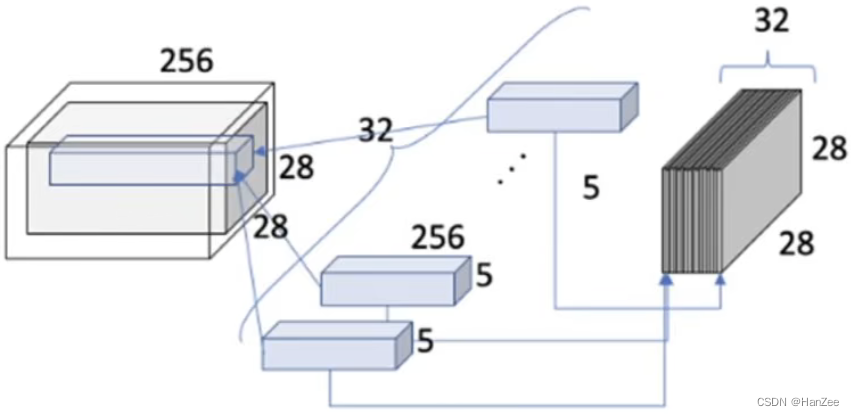 256
32
28
28
256
5
5
5
32
28
28
CSDN @HanZee