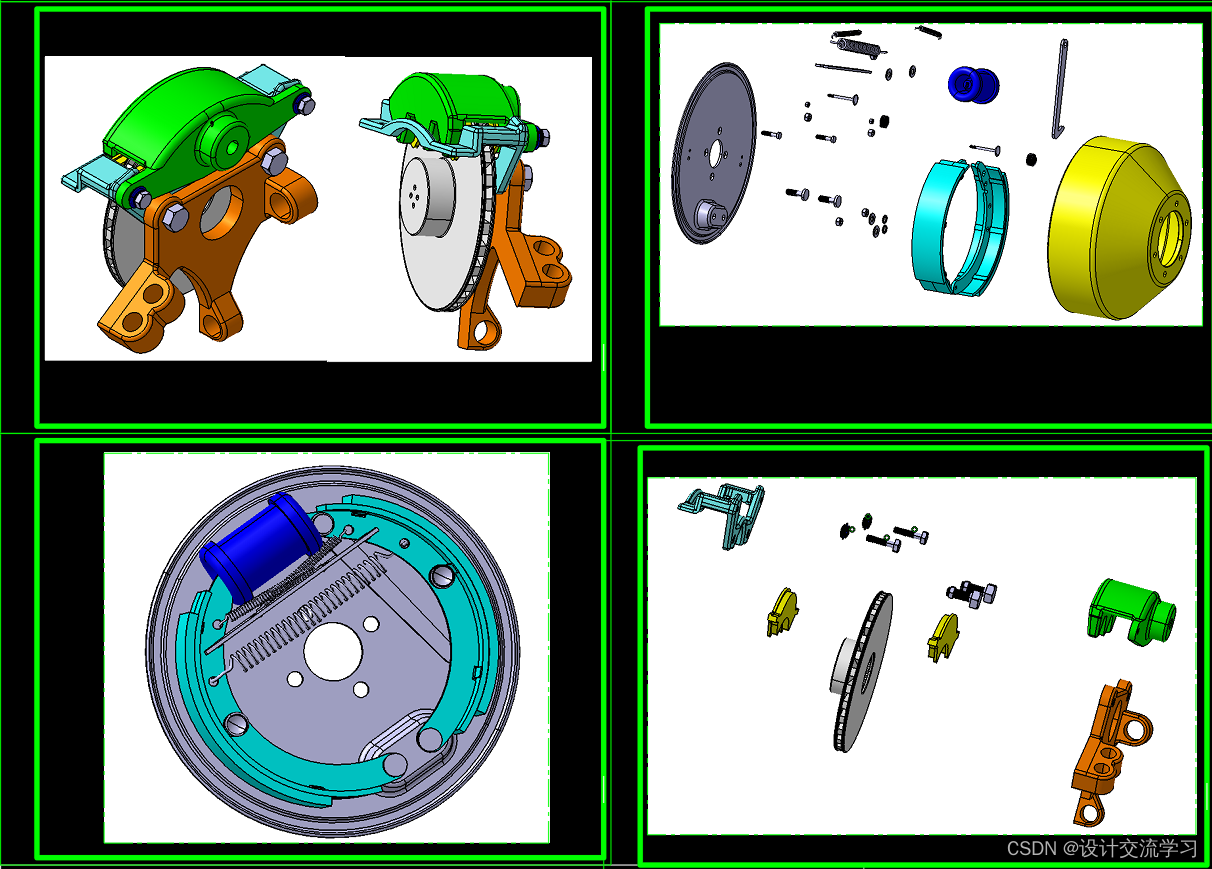 CSDN @设计交流学习