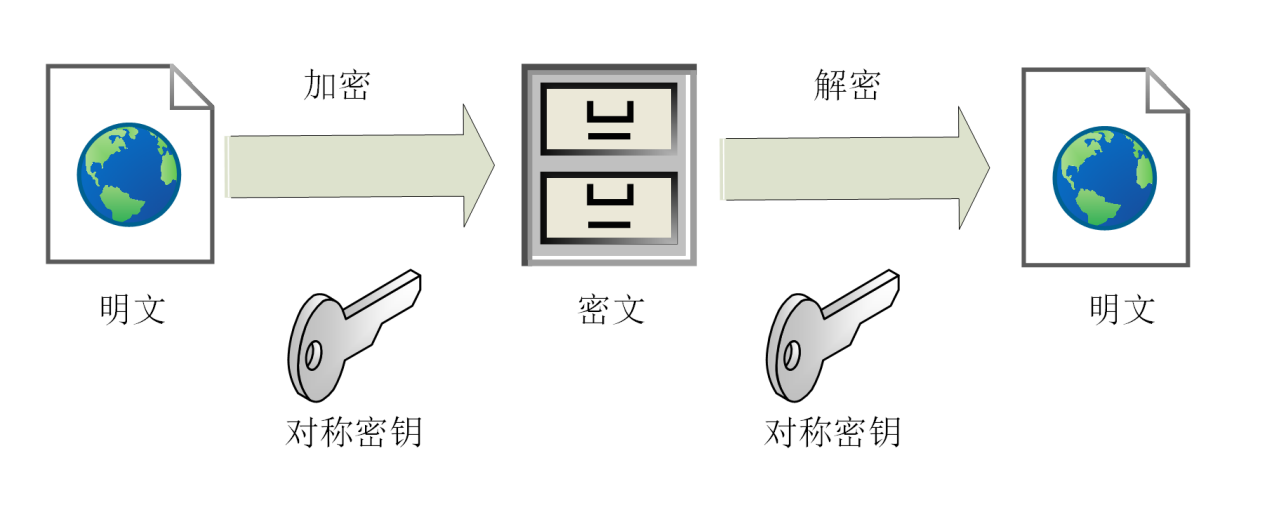 加密

解密

明文

密文

明文

对称密钥

对称密钥