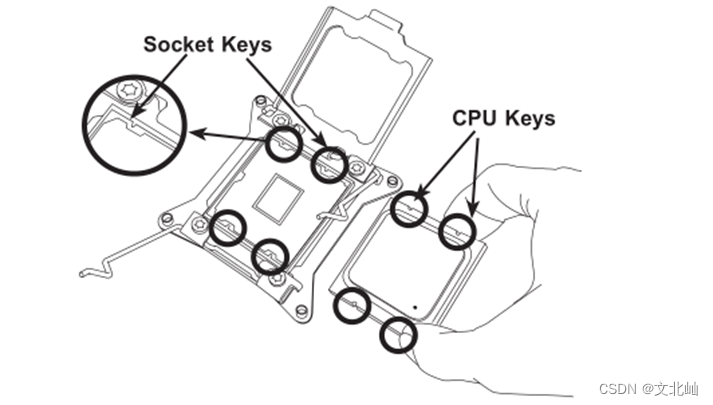 Socket Keys

CPU Keys

CSDN @文北灿