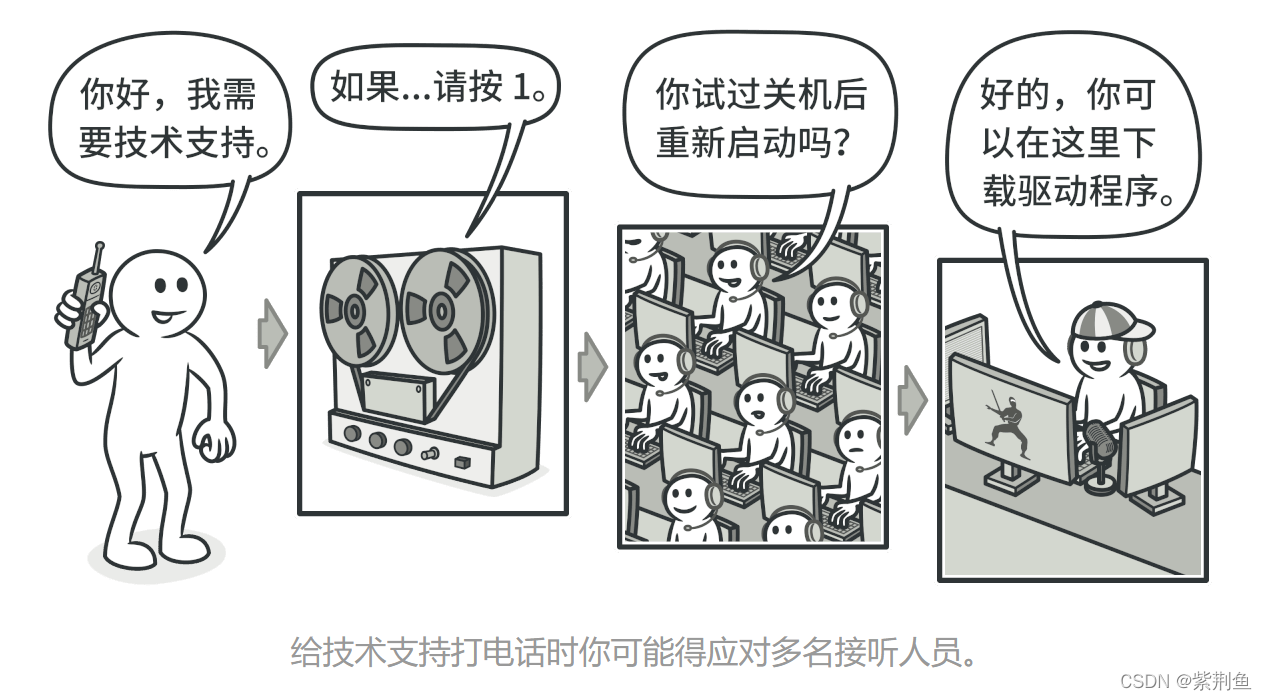 你好，我需要技术支持。

如果...请按 1。

你试过关机后重新启动吗？

好的，你可以在这里下载驱动程序。

给技术支持打电话时你可能得应对多名接听人员。

CSDN @紫荆鱼