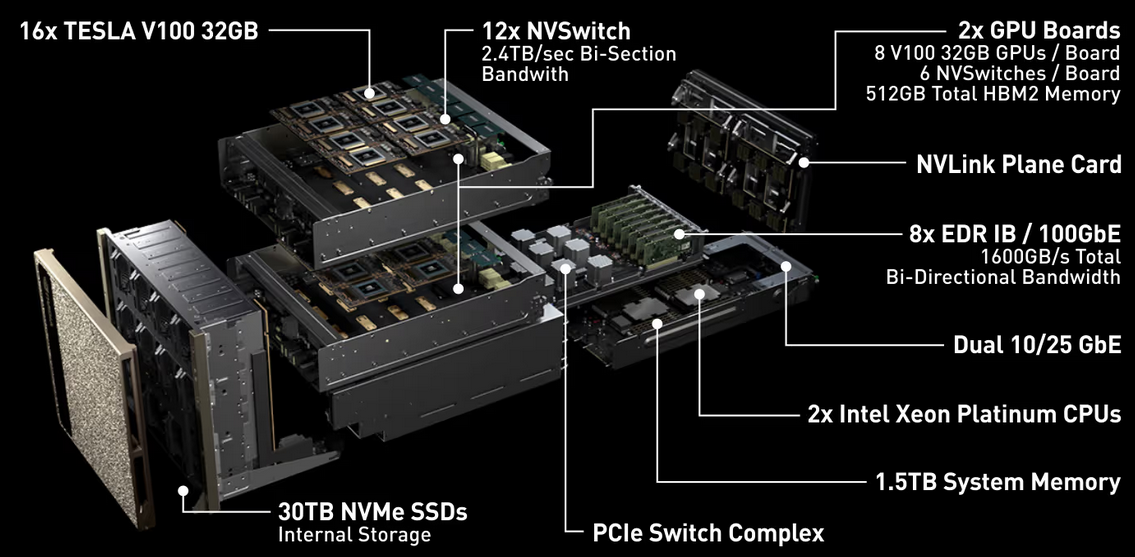 16x TESLA V100 32GB

12x NVSwitch
2.4TB/sec Bi-Section Bandwith

2x GPU Boards
8 V100 32GB GPUs / Board
6 NVSwitches / Board
512GB Total HBM2 Memory

NVLink Plane Card

8x EDR IB / 100GbE
1600GB/s Total
Bi-Directional Bandwidth

Dual 10/25 GbE

2x Intel Xeon Platinum CPUs

1.5TB System Memory

30TB NVMe SSDs
Internal Storage

PCIe Switch Complex