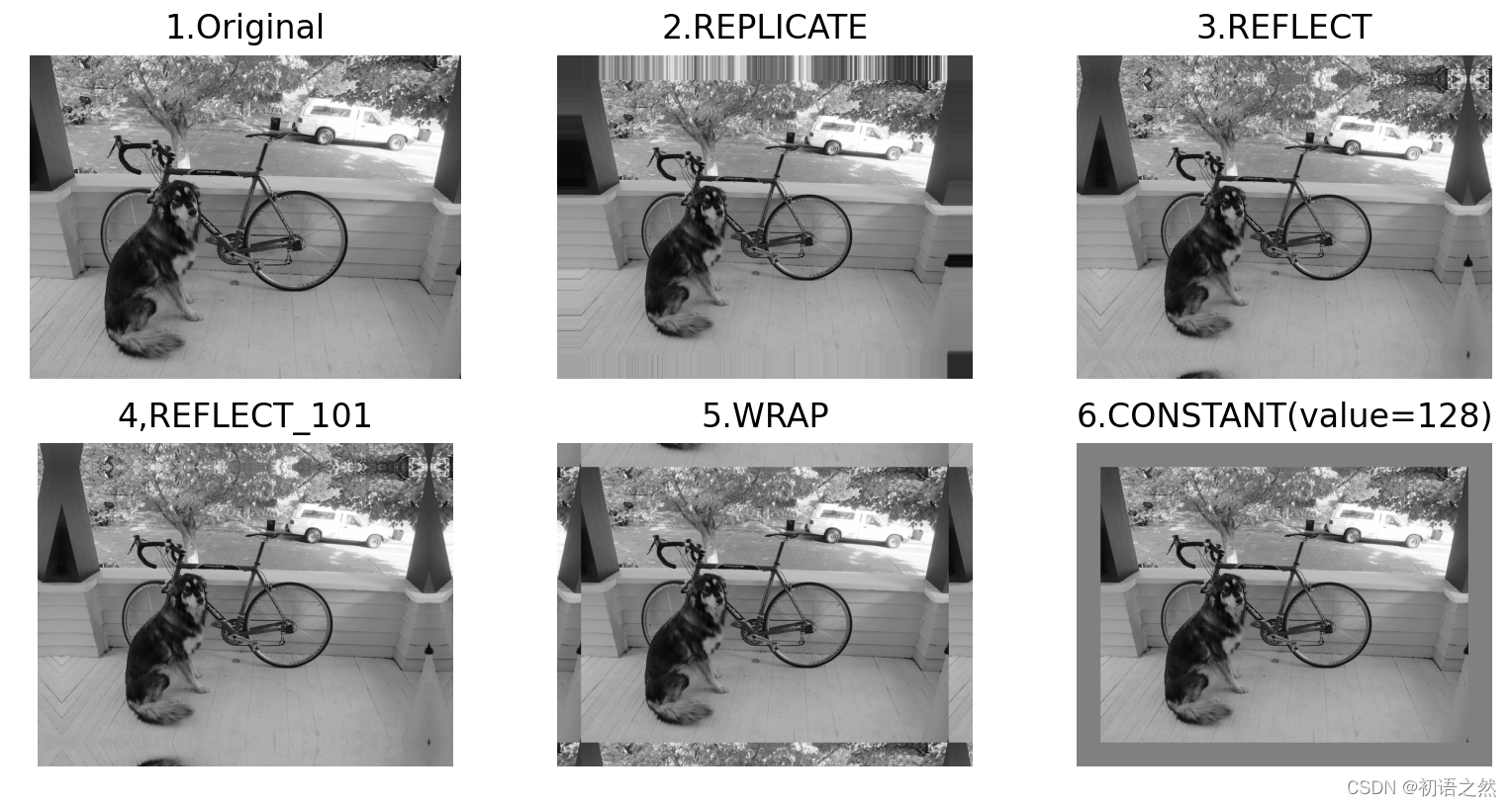 1.Original

2.REPLICATE

3.REFLECT

4,REFLECT_101

5.WRAP

6.CONSTANT(value=128)

CSDN @初语之然