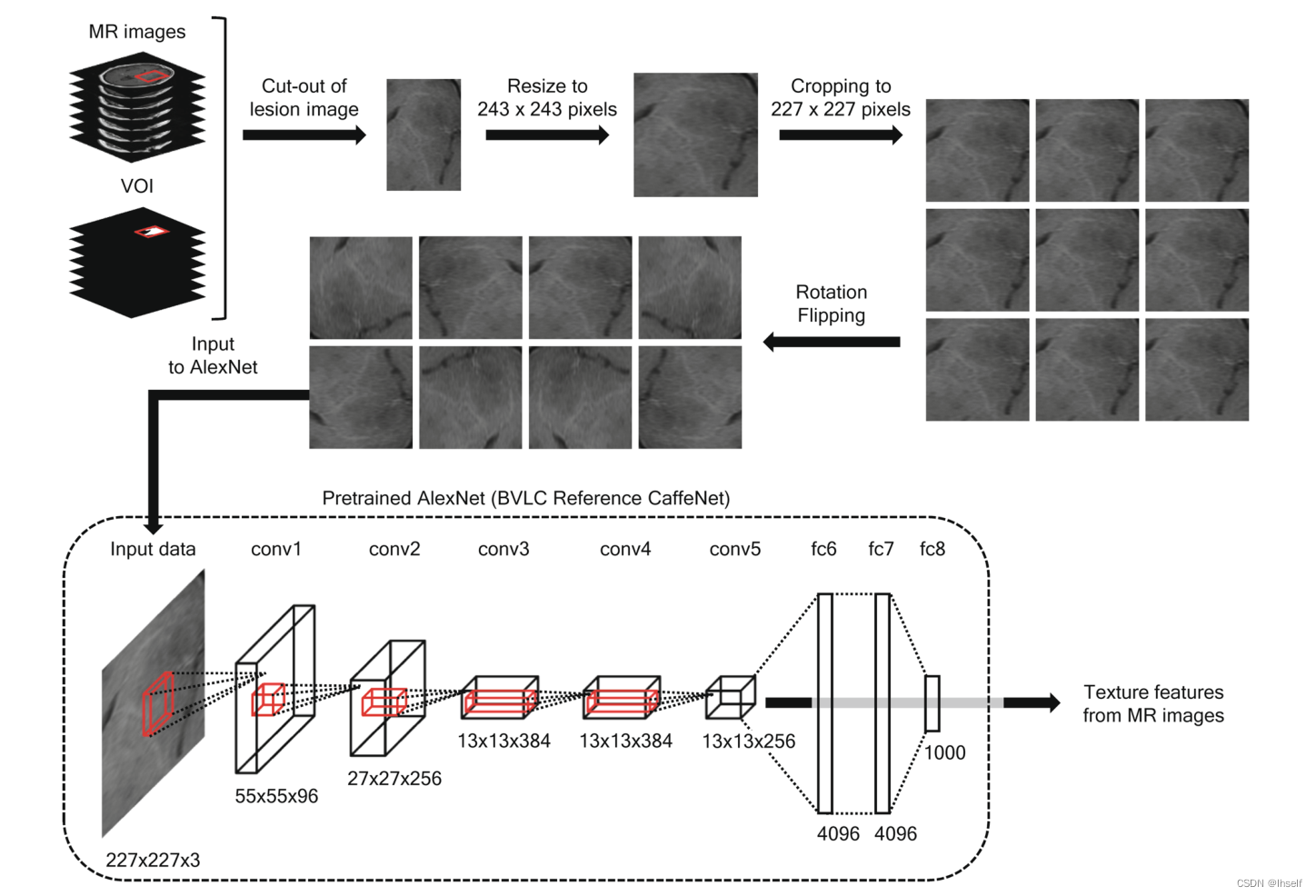 MR images

VOI

Cut-out of lesion image

Resize to 243 x 243 pixels

Cropping to 227 x 227 pixels

Rotation Flipping

Input to AlexNet

Pretrained AlexNet (BVLC Reference CaffeNet)

Input data

conv1

conv2

conv3

conv4

conv5

fc6

fc7

fc8

227x227x3

55x55x96

27x27x256

13x13x384

13x13x384

13x13x256

4096

4096

1000

Texture features from MR images

CSDN @lhself