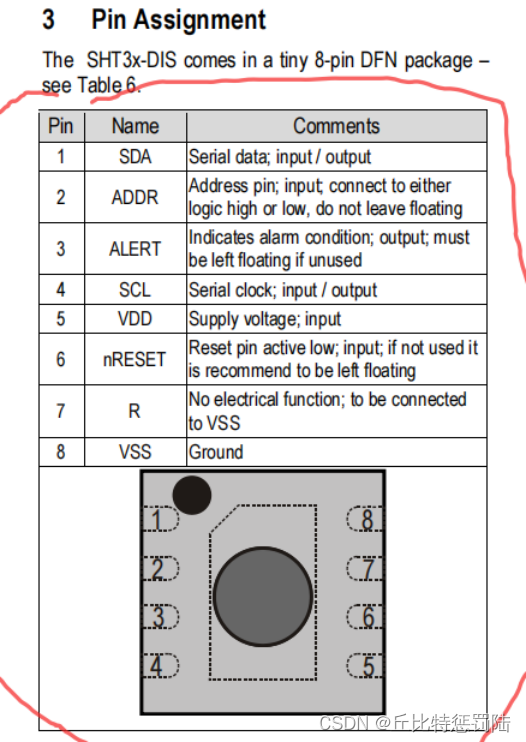 3 Pin Assignment

The SHT3x-DIS comes in a tiny 8-pin DFN package – see Table 6.

| Pin | Name | Comments |
|---|---|---|
| 1 | SDA | Serial data; input / output |
| 2 | ADDR | Address pin; input; connect to either logic high or low, do not leave floating |
| 3 | ALERT | Indicates alarm condition; output; must be left floating if unused |
| 4 | SCL | Serial clock; input / output |
| 5 | VDD | Supply voltage; input |
| 6 | nRESET | Reset pin active low; input; if not used it is recommend to be left floating |
| 7 | R | No electrical function; to be connected to VSS |
| 8 | VSS | Ground |

1 2 3 4 8 7 6 5

CSDN @丘比特惩罚陆