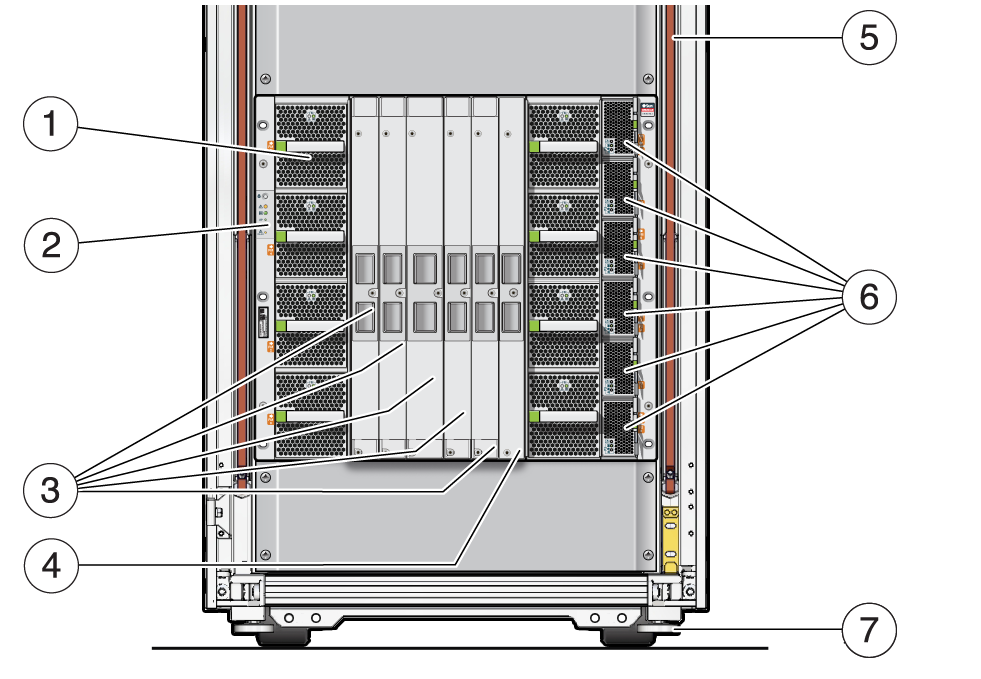 1
2
3
4
5
6
7