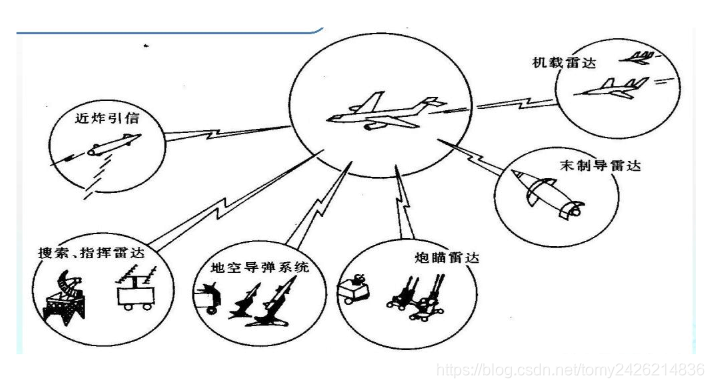 机载雷达

近炸引信

末制导雷达

搜索、指挥雷达

地空导弹系统

炮瞄雷达

https://blog.csdn.net/tomy2426214836