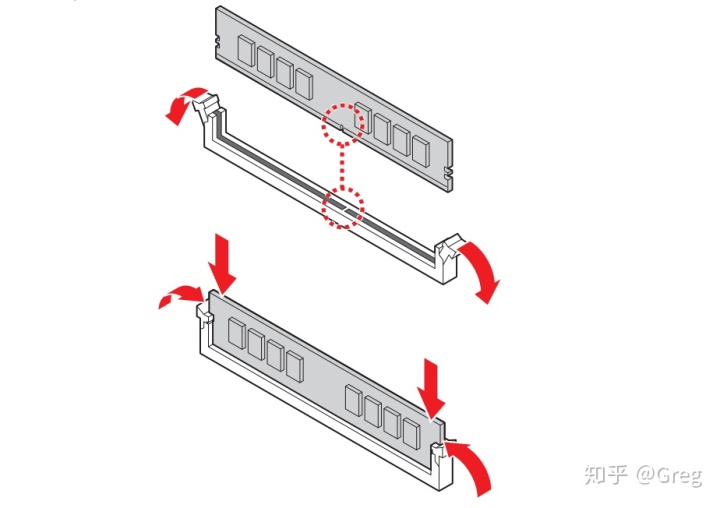 知乎 @Greg