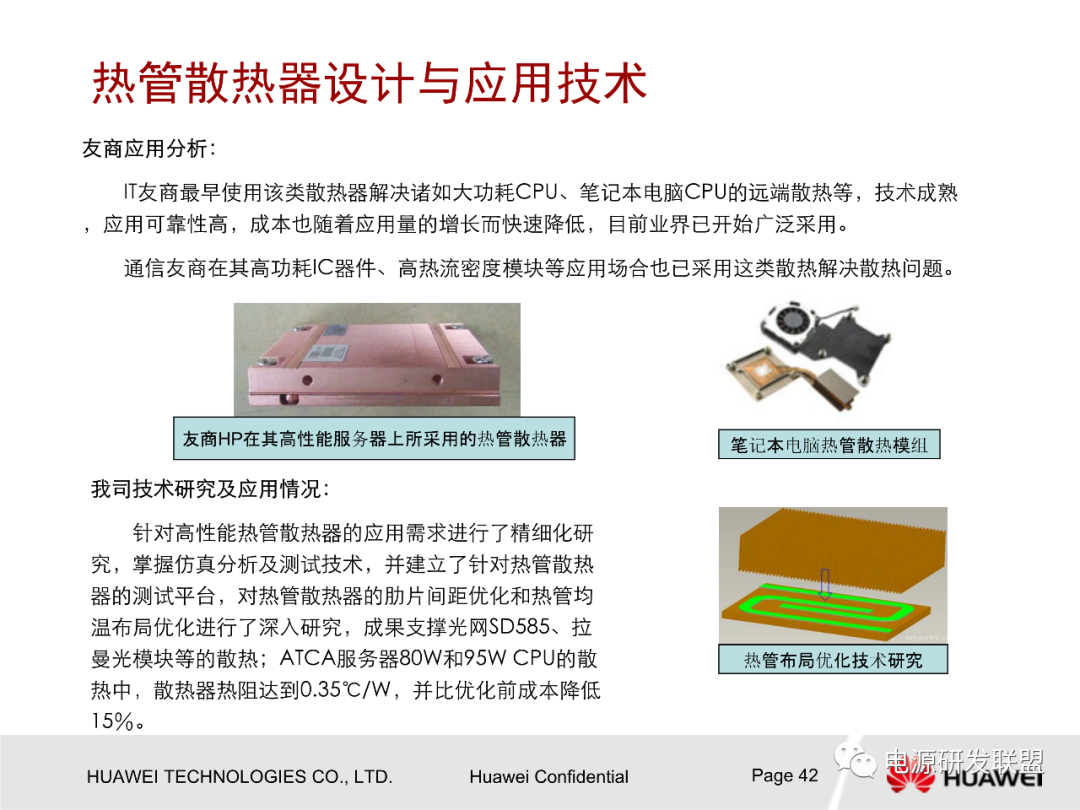 热管散热器设计与应用技术

友商应用分析：

IT友商最早使用该类散热器解决诸如大功耗CPU、笔记本电脑CPU的远端散热等，技术成熟，应用可靠性高，成本也随着应用量的增长而快速降低，目前业界已开始广泛采用。

通信友商在其高功耗IC器件、高热流密度模块等应用场合也已采用这类散热解决散热问题。

友商HP在其高性能服务器上所采用的热管散热器

笔记本电脑热管散热模组

我司技术研究及应用情况：

针对高性能热管散热器的应用需求进行了精细化研究，掌握仿真分析及测试技术，并建立了针对热管散热器的测试平台，对热管散热器的肋片间距优化和热管均温布局优化进行了深入研究，成果支撑光网SD585、拉曼光模块等的散热；ATCA服务器80W和95W CPU的散热中，散热器热阻达到0.35℃/W，并比优化前成本降低15%。

热管布局优化技术研究

HUAWEI TECHNOLOGIES CO., LTD.    Huawei Confidential    Page 42

电源研发联盟

HUAWEI