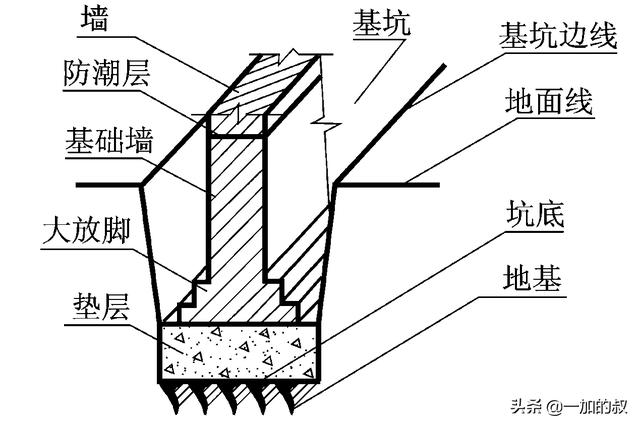 墙
防潮层
基础墙
大放脚
垫层
基坑
基坑边线
地面线
坑底
地基
头条 @一加的叔