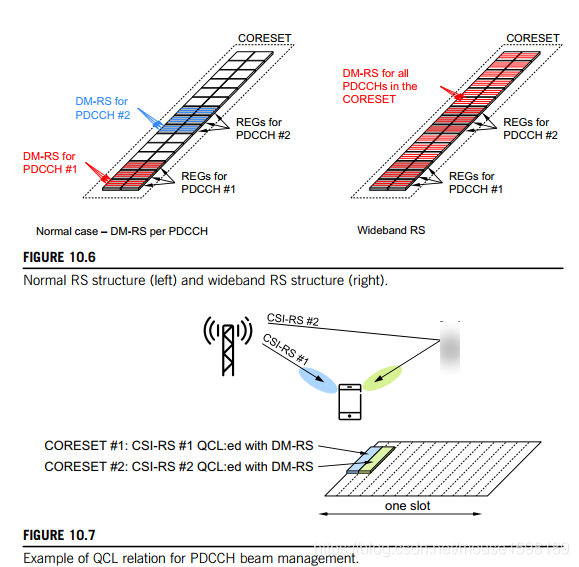 CORESET

DM-RS for PDCCH #2

REGs for PDCCH #2

DM-RS for PDCCH #1

REGs for PDCCH #1

Normal case – DM-RS per PDCCH

CORESET

DM-RS for all PDCCHs in the CORESET

REGs for PDCCH #2

REGs for PDCCH #1

Wideband RS

FIGURE 10.6

Normal RS structure (left) and wideband RS structure (right).

CSI-RS #2

CSI-RS #1

CORESET #1: CSI-RS #1 QCL:ed with DM-RS

CORESET #2: CSI-RS #2 QCL:ed with DM-RS

one slot

FIGURE 10.7

Example of QCL relation for PDCCH beam management.

https://blog.csdn.net/mouse1598189