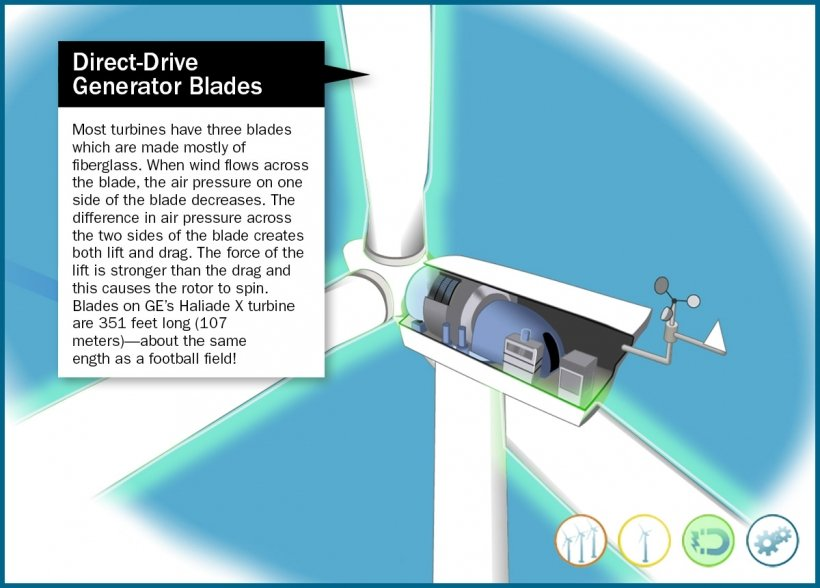 Direct-Drive Generator Blades

Most turbines have three blades which are made mostly of fiberglass. When wind flows across the blade, the air pressure on one side of the blade decreases. The difference in air pressure across the two sides of the blade creates both lift and drag. The force of the lift is stronger than the drag and this causes the rotor to spin. Blades on GE's Haliade X turbine are 351 feet long (107 meters)—about the same ength as a football field!