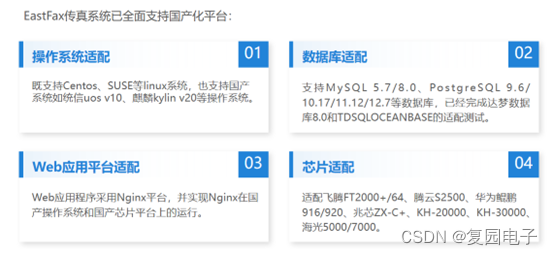 EastFax传真系统已全面支持国产化平台:

操作系统适配

01

既支持Centos、SUSE等linux系统，也支持国产系统如统信uos v10、麒麟kylin v20等操作系统。

数据库适配

02

支持MySQL 5.7/8.0、PostgreSQL 9.6/10.17/11.12/12.7等数据库，已经完成达梦数据库8.0和TDSQLOCEANBASE的适配测试。

Web应用平台适配

03

Web应用程序采用Nginx平台，并实现Nginx在国产操作系统和国产芯片平台上的运行。

芯片适配

04

适配飞腾FT2000+/64、腾云S2500、华为鲲鹏916/920、兆芯ZX-C+、KH-20000、KH-30000、海光5000/7000。

CSDN @复园电子