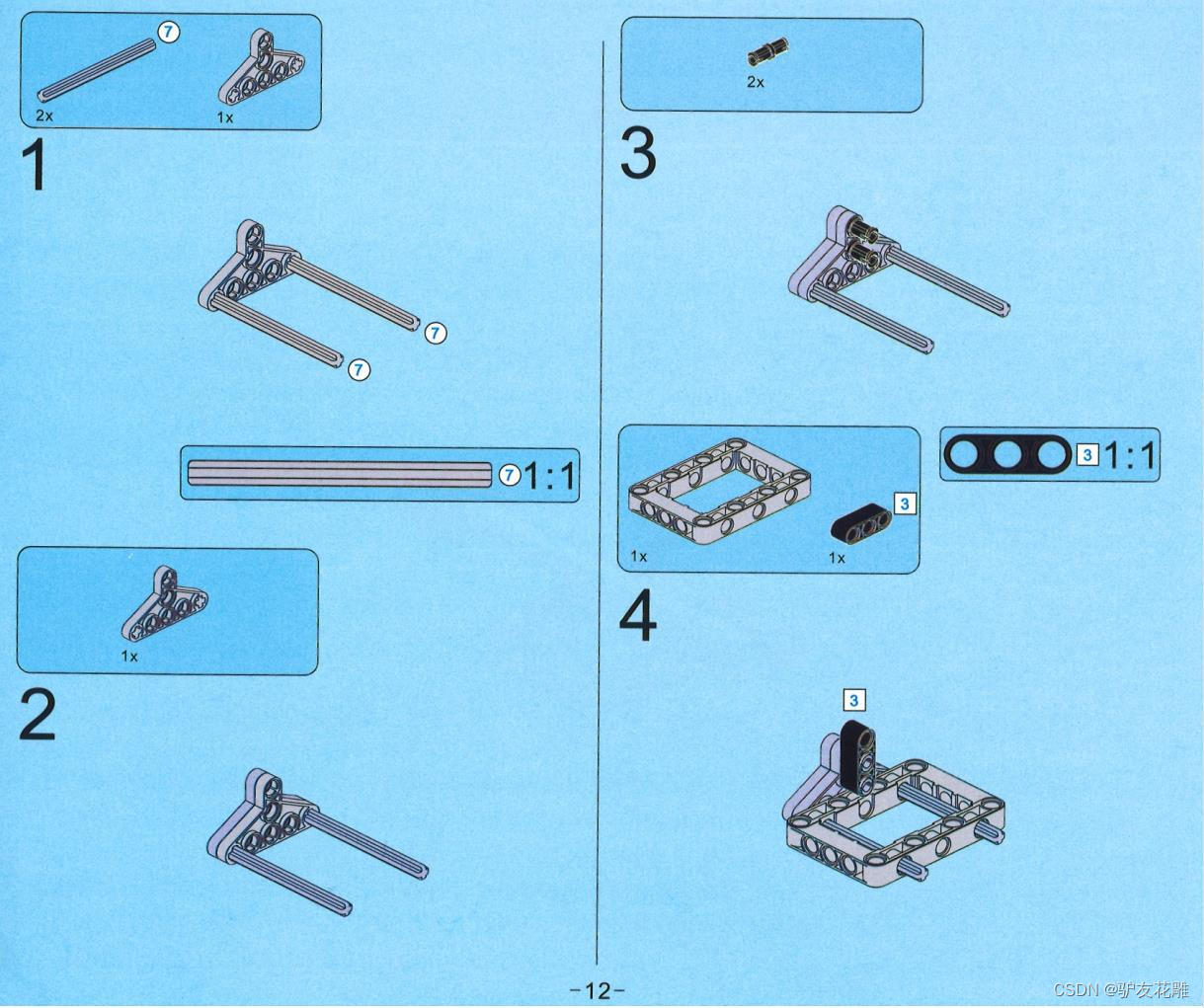 7
2x
1x
1

7
7

7 1:1

1x
2

2x
3

3 1:1
3
1x
1x
4

3

-12-

CSDN @驴友花雕