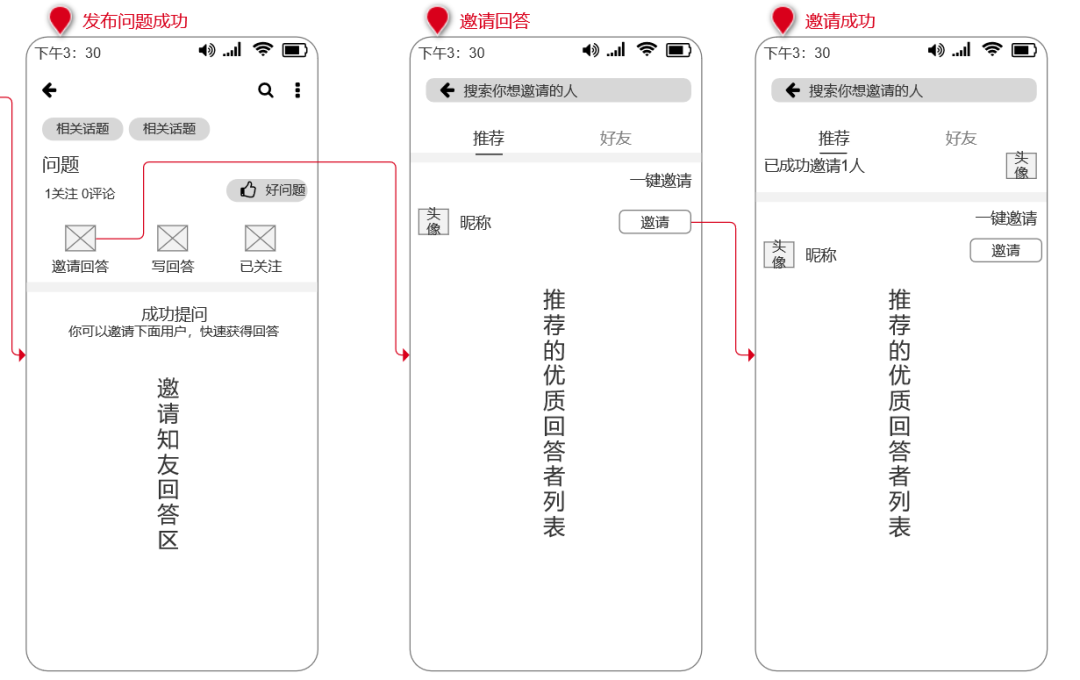 发布问题成功

下午3：30

相关话题 相关话题

问题

1关注 0评论

好问题

邀请回答 写回答 已关注

成功提问
你可以邀请下面用户，快速获得回答

邀请知友回答区

邀请回答

下午3：30

搜索你想邀请的人

推荐 好友

一键邀请

头像 昵称 邀请

推荐的优质回答者列表

邀请成功

下午3：30

搜索你想邀请的人

推荐 好友

已成功邀请1人 头像

一键邀请

头像 昵称 邀请

推荐的优质回答者列表