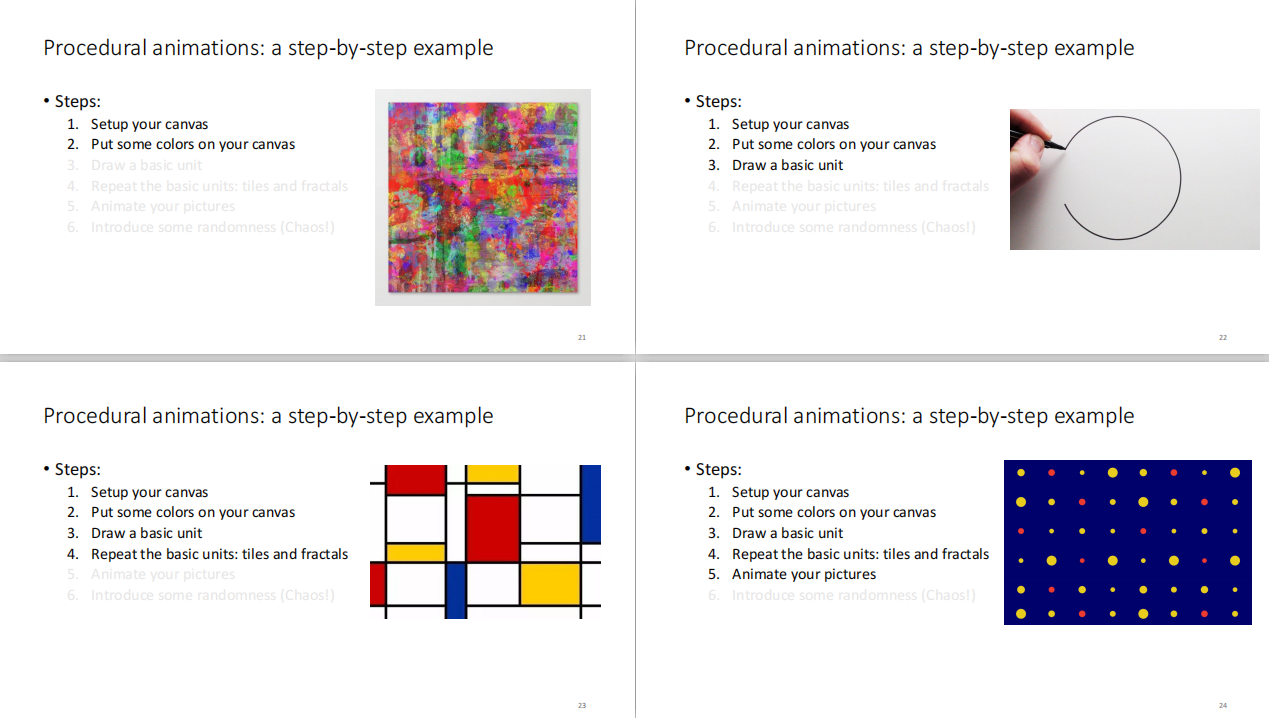 Procedural animations: a step-by-step example

• Steps:
1. Setup your canvas
2. Put some colors on your canvas
3. Draw a basic unit
4. Repeat the basic units: tiles and fractals
5. Animate your pictures
6. Introduce some randomness (Chaos!)

21

Procedural animations: a step-by-step example

• Steps:
1. Setup your canvas
2. Put some colors on your canvas
3. Draw a basic unit
4. Repeat the basic units: tiles and fractals
5. Animate your pictures
6. Introduce some randomness (Chaos!)

22

Procedural animations: a step-by-step example

• Steps:
1. Setup your canvas
2. Put some colors on your canvas
3. Draw a basic unit
4. Repeat the basic units: tiles and fractals
5. Animate your pictures
6. Introduce some randomness (Chaos!)

23

Procedural animations: a step-by-step example

• Steps:
1. Setup your canvas
2. Put some colors on your canvas
3. Draw a basic unit
4. Repeat the basic units: tiles and fractals
5. Animate your pictures
6. Introduce some randomness (Chaos!)

24