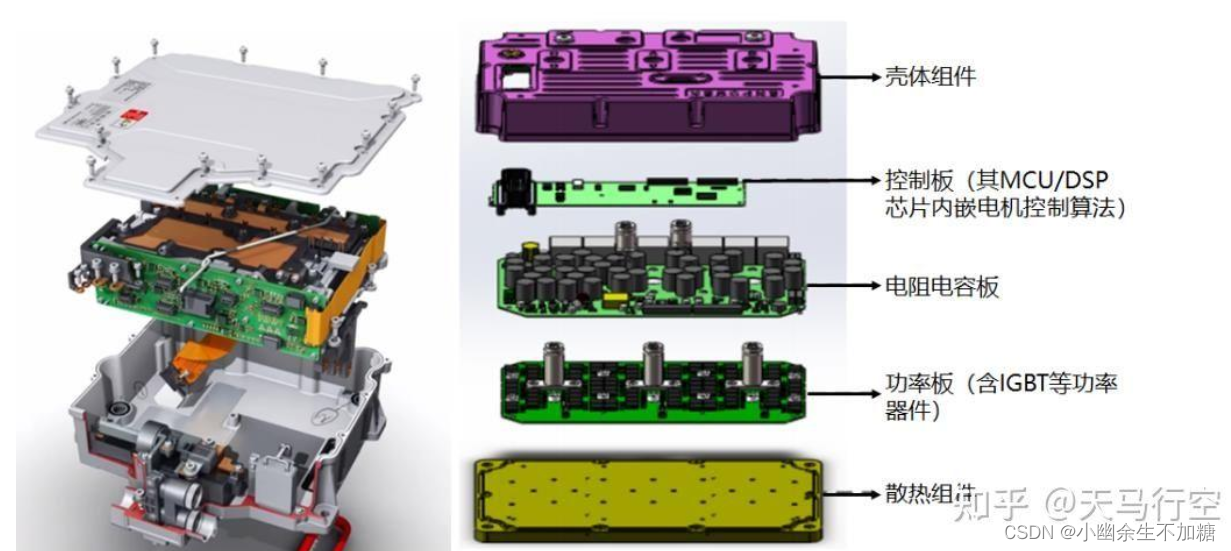 壳体组件

控制板（其MCU/DSP芯片内嵌电机控制算法）

电阻电容板

功率板（含IGBT等功率器件）

散热组件

知乎 @天马行空

CSDN @小幽余生不加糖