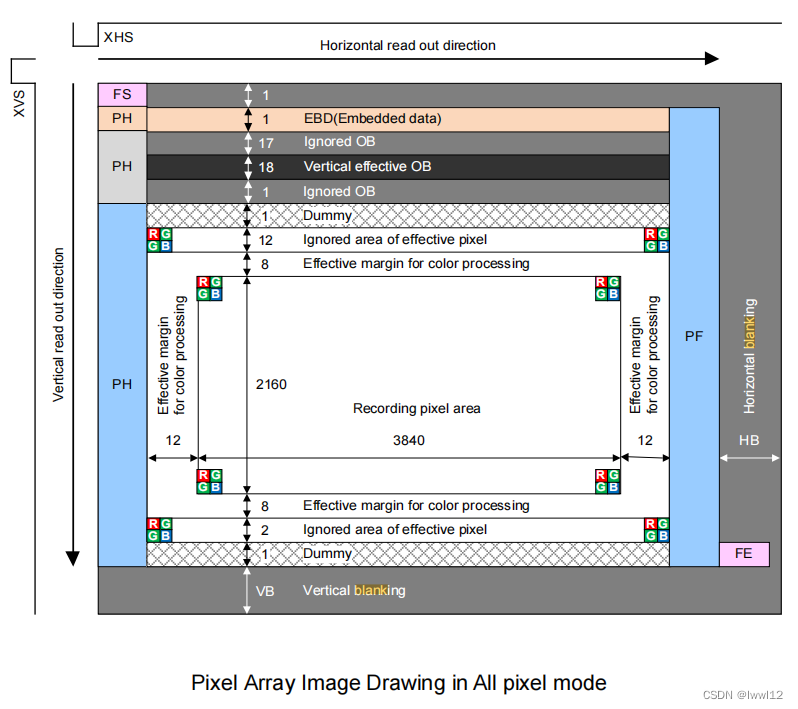 XHS

Horizontal read out direction

XVS

Vertical read out direction

FS 1

PH 1 EBD(Embedded data)

PH 17 Ignored OB

18 Vertical effective OB

1 Ignored OB

1 Dummy

R G
G B

12 Ignored area of effective pixel

R G
G B

8 Effective margin for color processing

R G
G B

R G
G B

PH

Effective margin for color processing

2160

Recording pixel area

Effective margin for color processing

PF

Horizontal blanking

12

3840

12

HB

R G
G B

R G
G B

8 Effective margin for color processing

R G
G B

2 Ignored area of effective pixel

R G
G B

1 Dummy

FE

VB Vertical blanking

Pixel Array Image Drawing in All pixel mode

CSDN @lwwl12