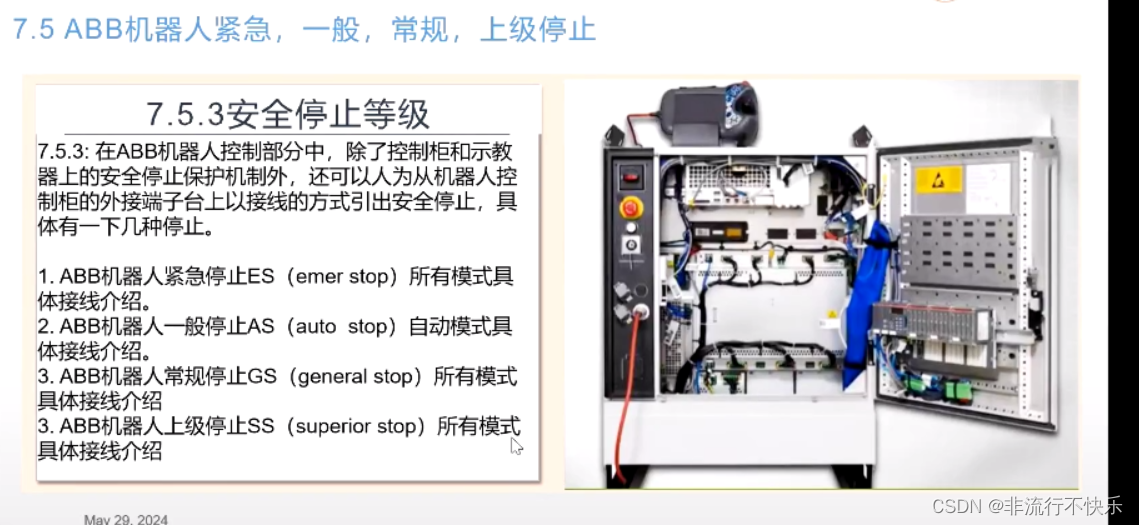 7.5 ABB机器人紧急，一般，常规，上级停止

7.5.3安全停止等级

7.5.3: 在ABB机器人控制部分中，除了控制柜和示教器上的安全停止保护机制外，还可以人为从机器人控制柜的外接端子台上以接线的方式引出安全停止，具体有一下几种停止。

1. ABB机器人紧急停止ES（emer stop）所有模式具体接线介绍。
2. ABB机器人一般停止AS（auto stop）自动模式具体接线介绍。
3. ABB机器人常规停止GS（general stop）所有模式具体接线介绍
3. ABB机器人上级停止SS（superior stop）所有模式具体接线介绍

May 29, 2024

CSDN @非流行不快乐