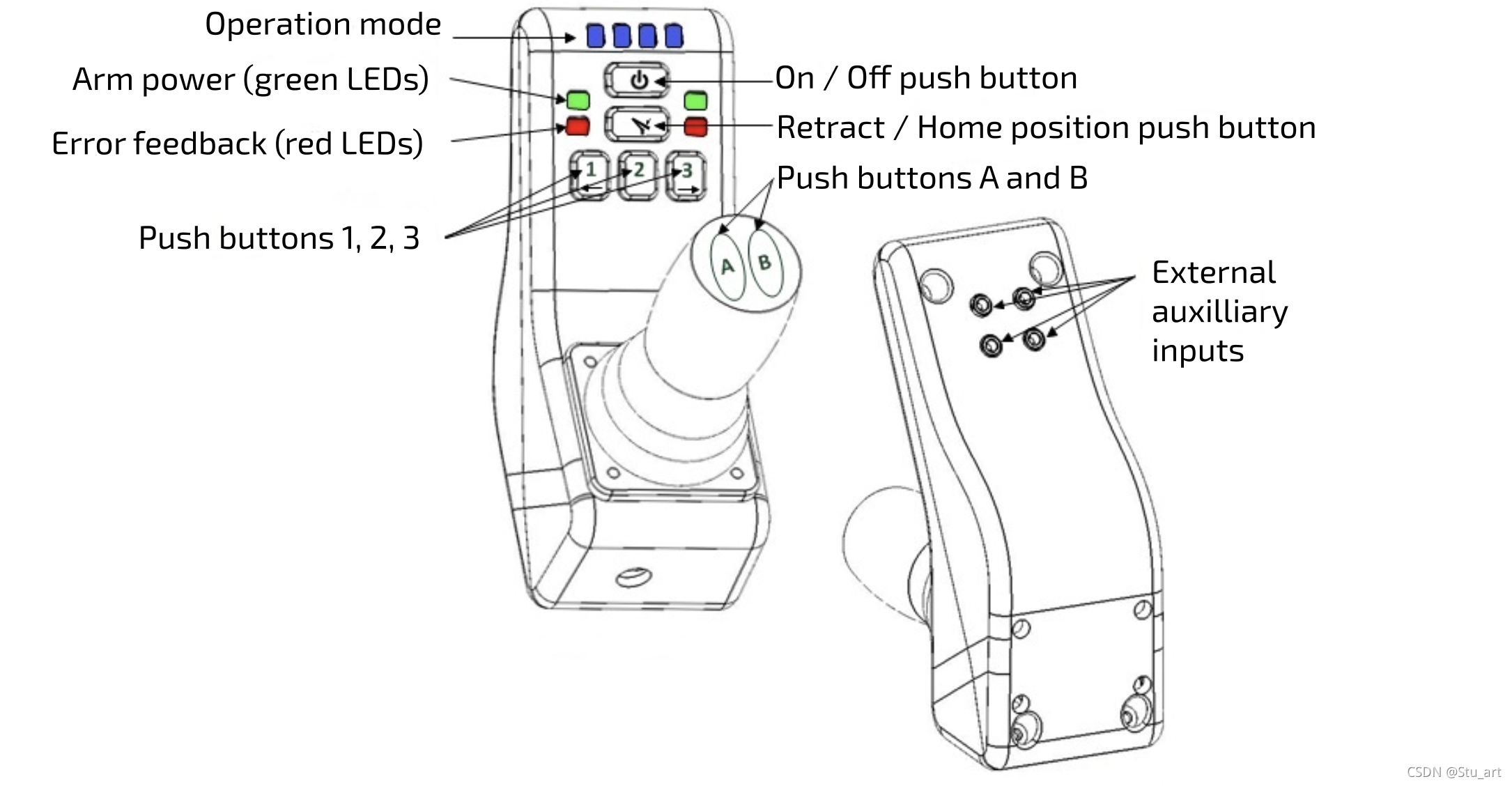 Operation mode
Arm power (green LEDs)
Error feedback (red LEDs)
Push buttons 1, 2, 3
On / Off push button
Retract / Home position push button
Push buttons A and B
1
2
3
A
B
External auxilliary inputs
CSDN @Stu_art