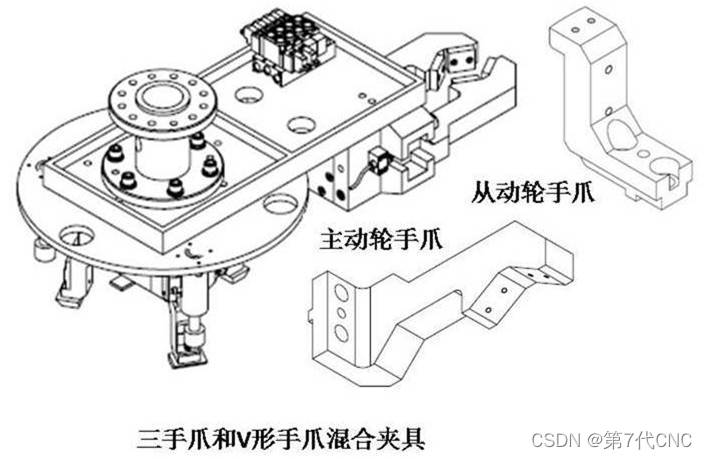 从动轮手爪

主动轮手爪

三手爪和V形手爪混合夹具

CSDN @第7代CNC