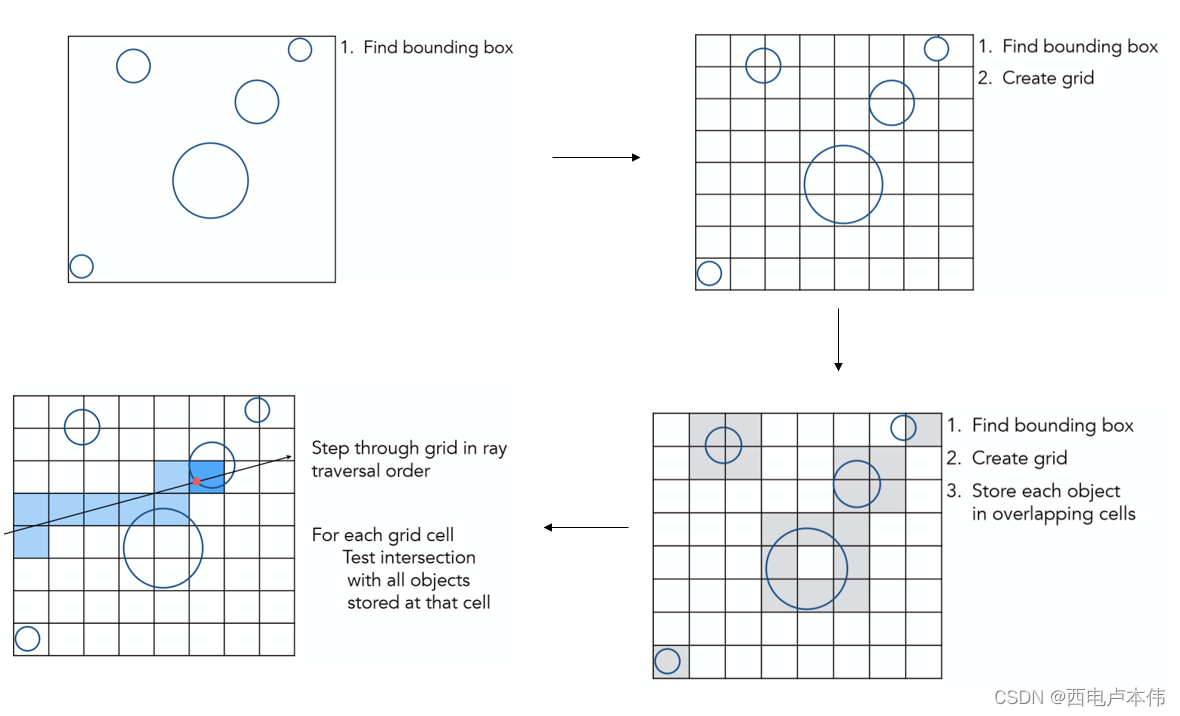 1. Find bounding box

1. Find bounding box
2. Create grid

Step through grid in ray traversal order

For each grid cell
Test intersection with all objects stored at that cell

1. Find bounding box
2. Create grid
3. Store each object in overlapping cells

CSDN @西电卢本伟