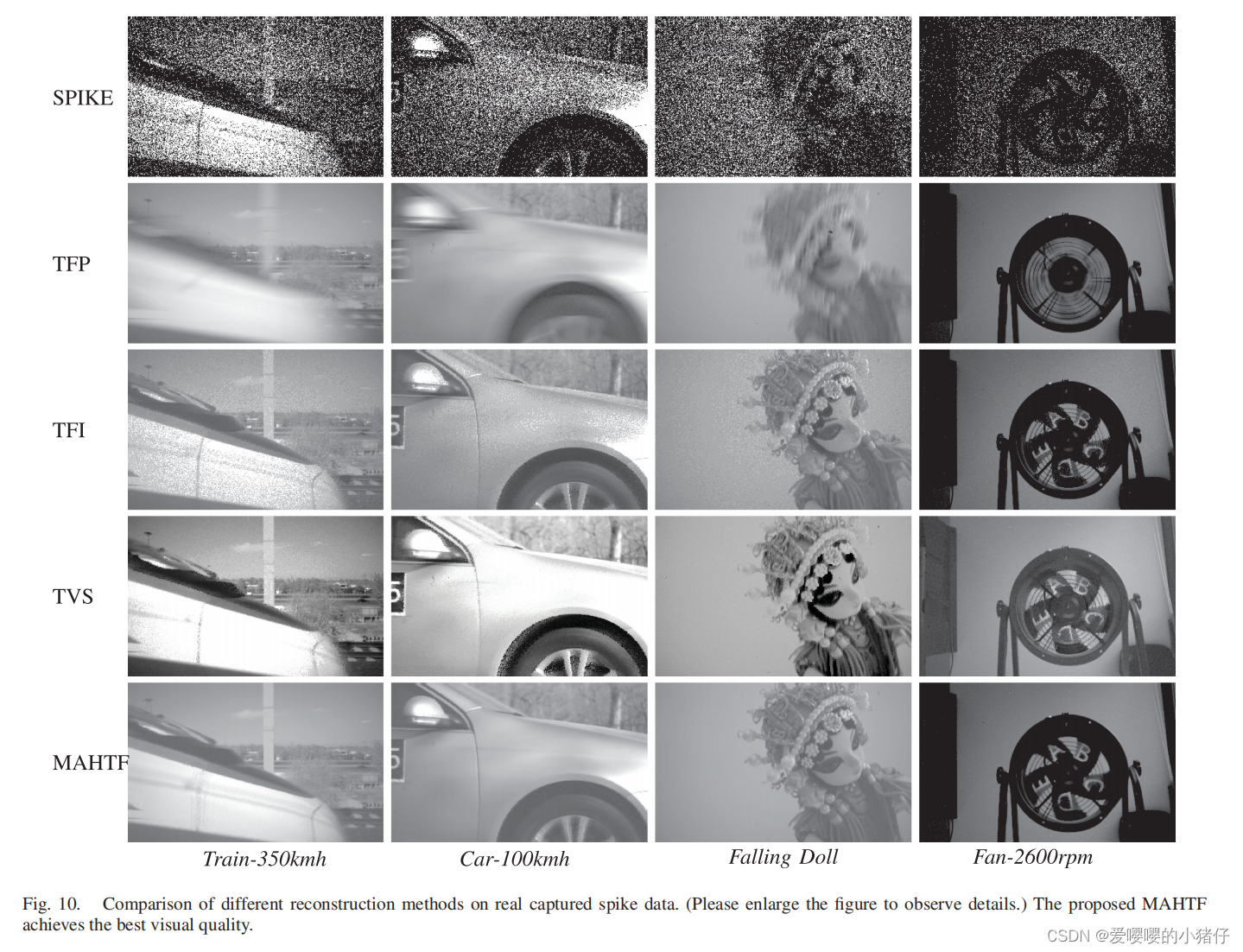 SPIKE

TFP

TFI

TVS

MAHTF

Train-350kmh

Car-100kmh

Falling Doll

Fan-2600rpm

Fig. 10. Comparison of different reconstruction methods on real captured spike data. (Please enlarge the figure to observe details.) The proposed MAHTF achieves the best visual quality.

CSDN @爱嘤嘤的小猪仔