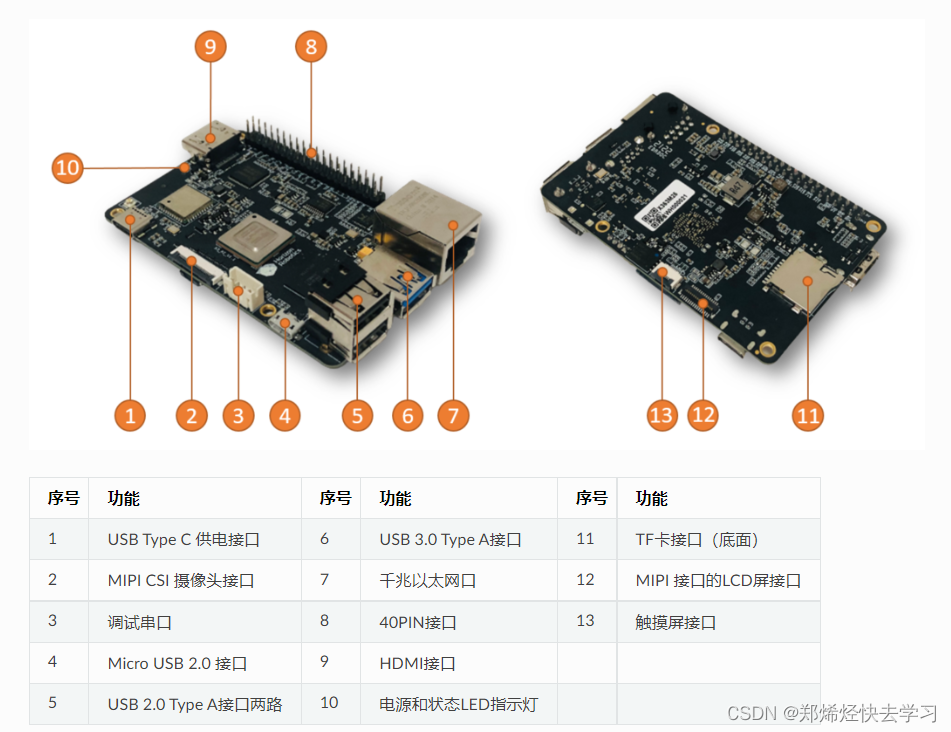 9
8
10
1
2
3
4
5
6
7
13
12
11

| 序号 | 功能 | 序号 | 功能 | 序号 | 功能 |
|---|---|---|---|---|---|
| 1 | USB Type C 供电接口 | 6 | USB 3.0 Type A接口 | 11 | TF卡接口（底面） |
| 2 | MIPI CSI 摄像头接口 | 7 | 千兆以太网口 | 12 | MIPI 接口的LCD屏接口 |
| 3 | 调试串口 | 8 | 40PIN接口 | 13 | 触摸屏接口 |
| 4 | Micro USB 2.0 接口 | 9 | HDMI接口 | | |
| 5 | USB 2.0 Type A接口两路 | 10 | 电源和状态LED指示灯 | | |

CSDN @郑烯烃快去学习