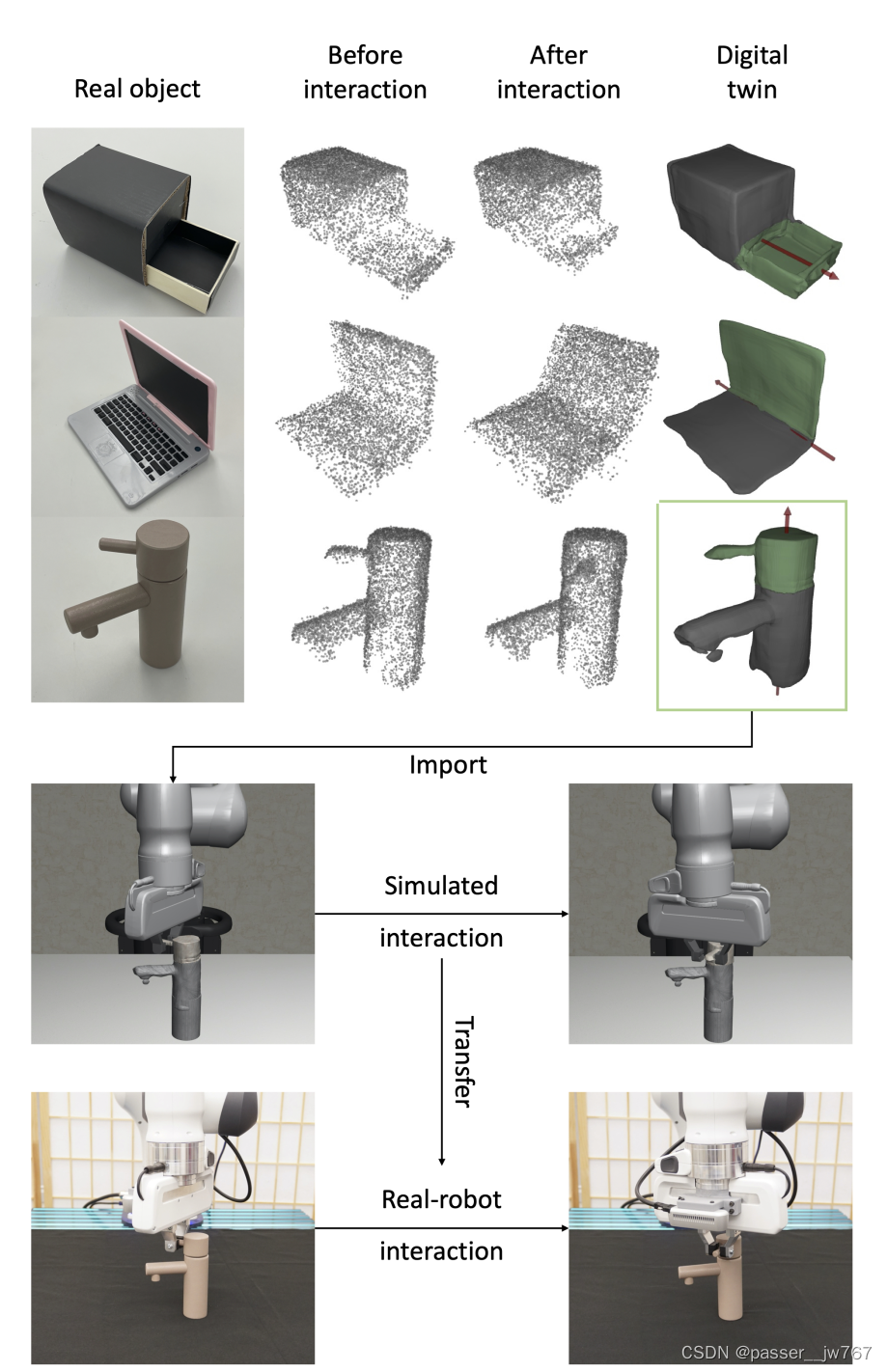 Real object

Before interaction

After interaction

Digital twin

Import

Simulated interaction

Transfer

Real-robot interaction

CSDN @passer__jw767